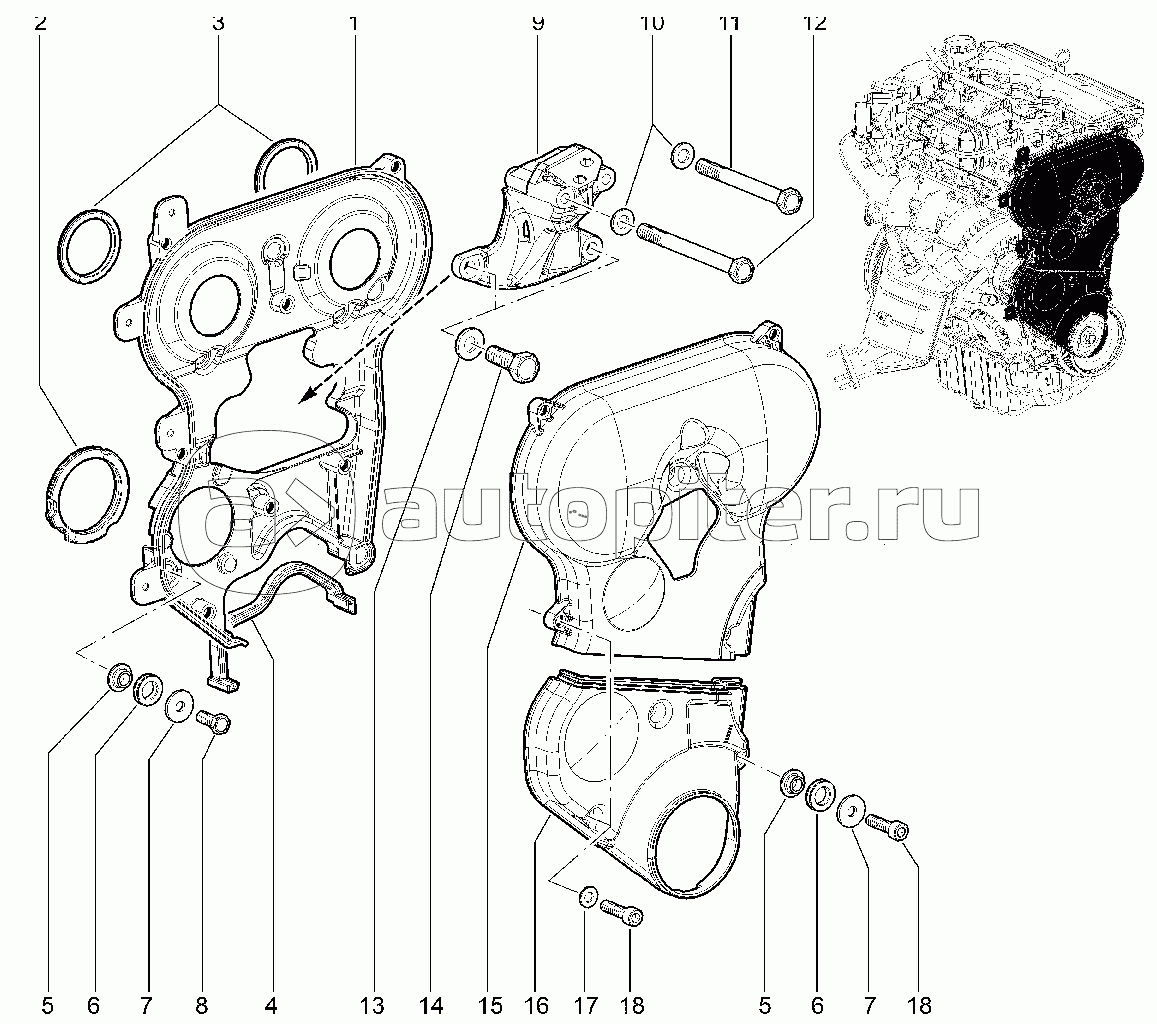 2 3 1 9 10 11 12

autopiter.ru

5 6 7 8 4 13 14 15 16 17 18 5 6 7 18