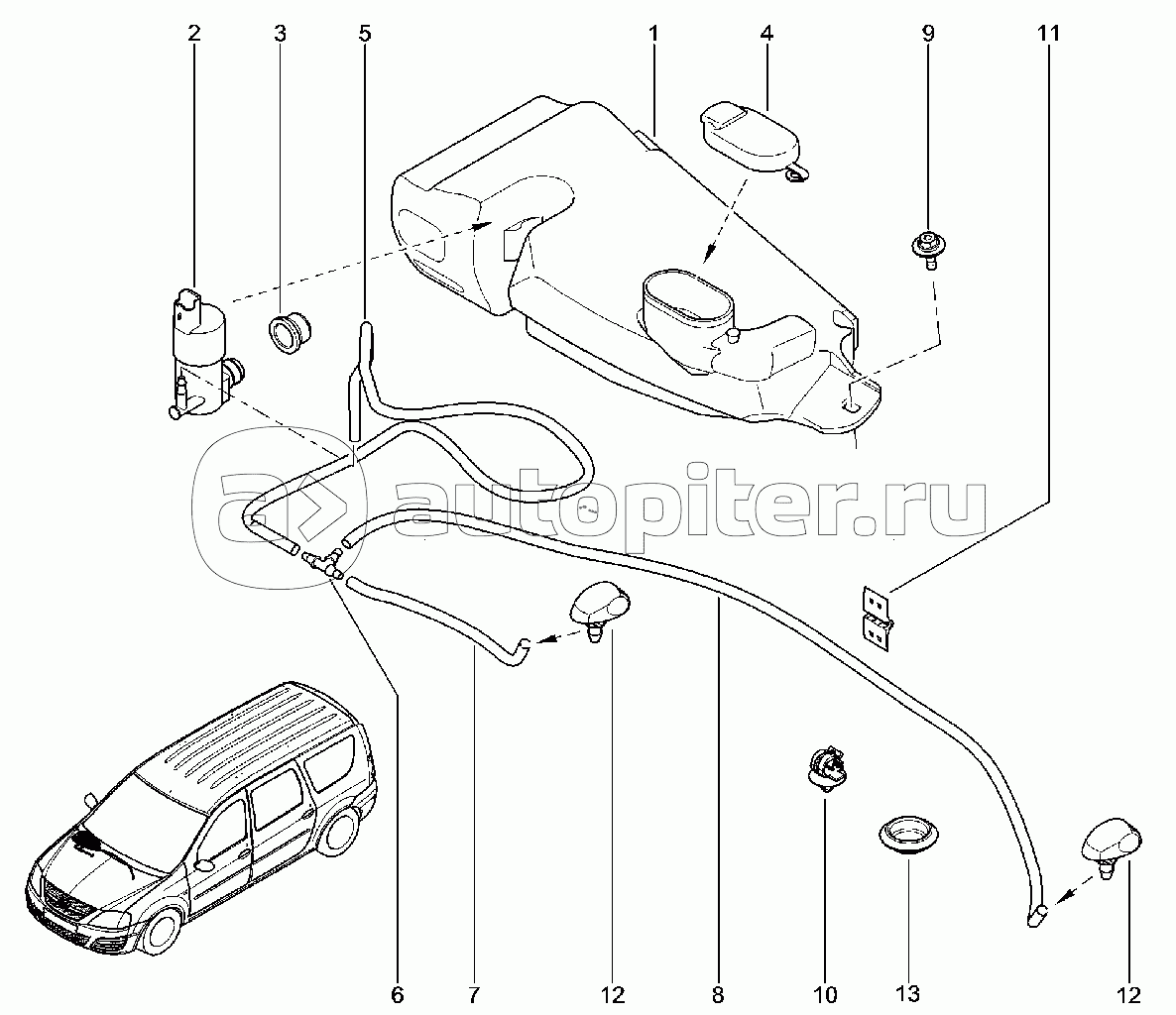 2
3
5
1
4
9
11

autopiter.ru

6
7
12
8
10
13
12