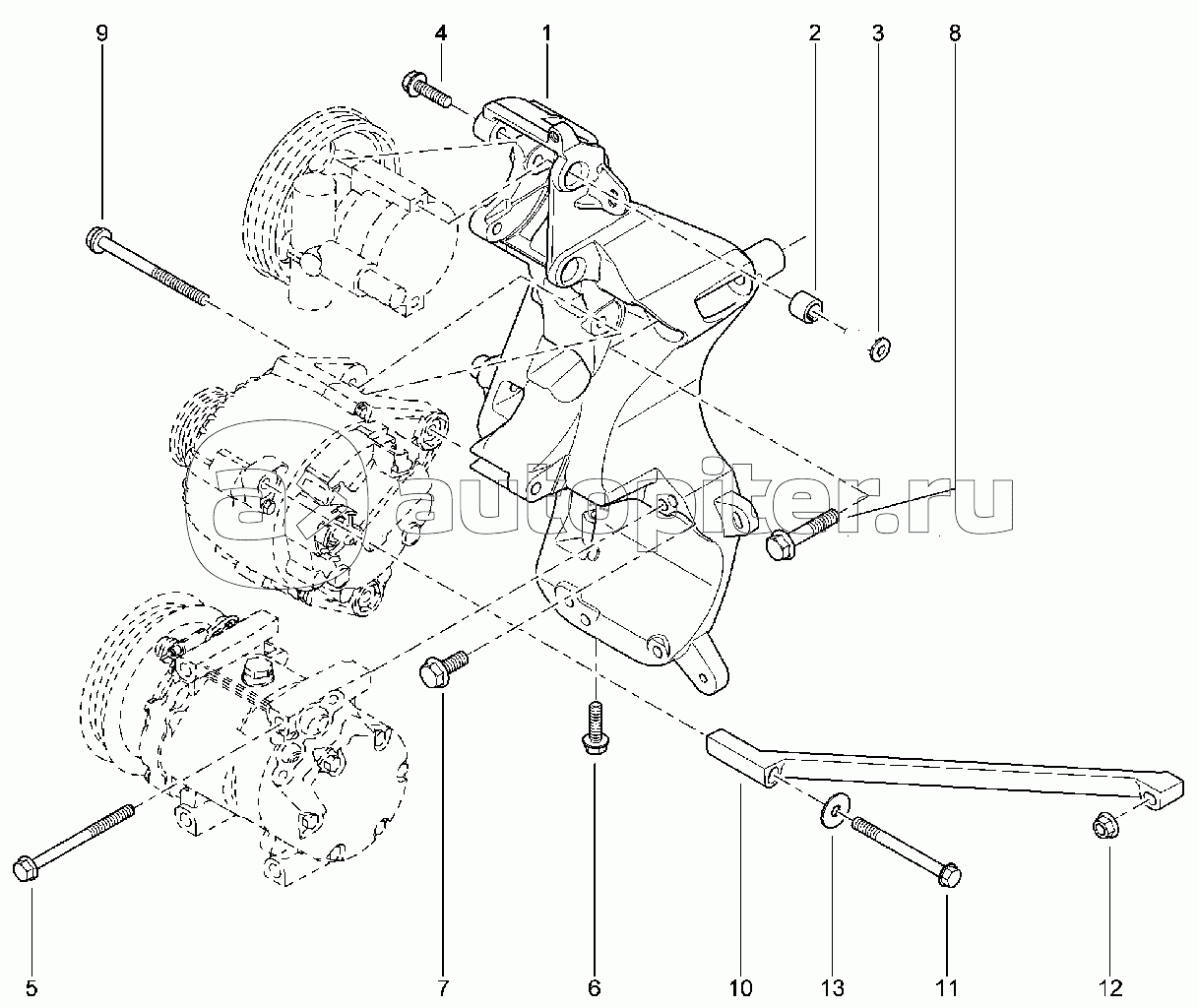 9
4
1
2
3
8
autopiter.ru
5
7
6
10
13
11
12