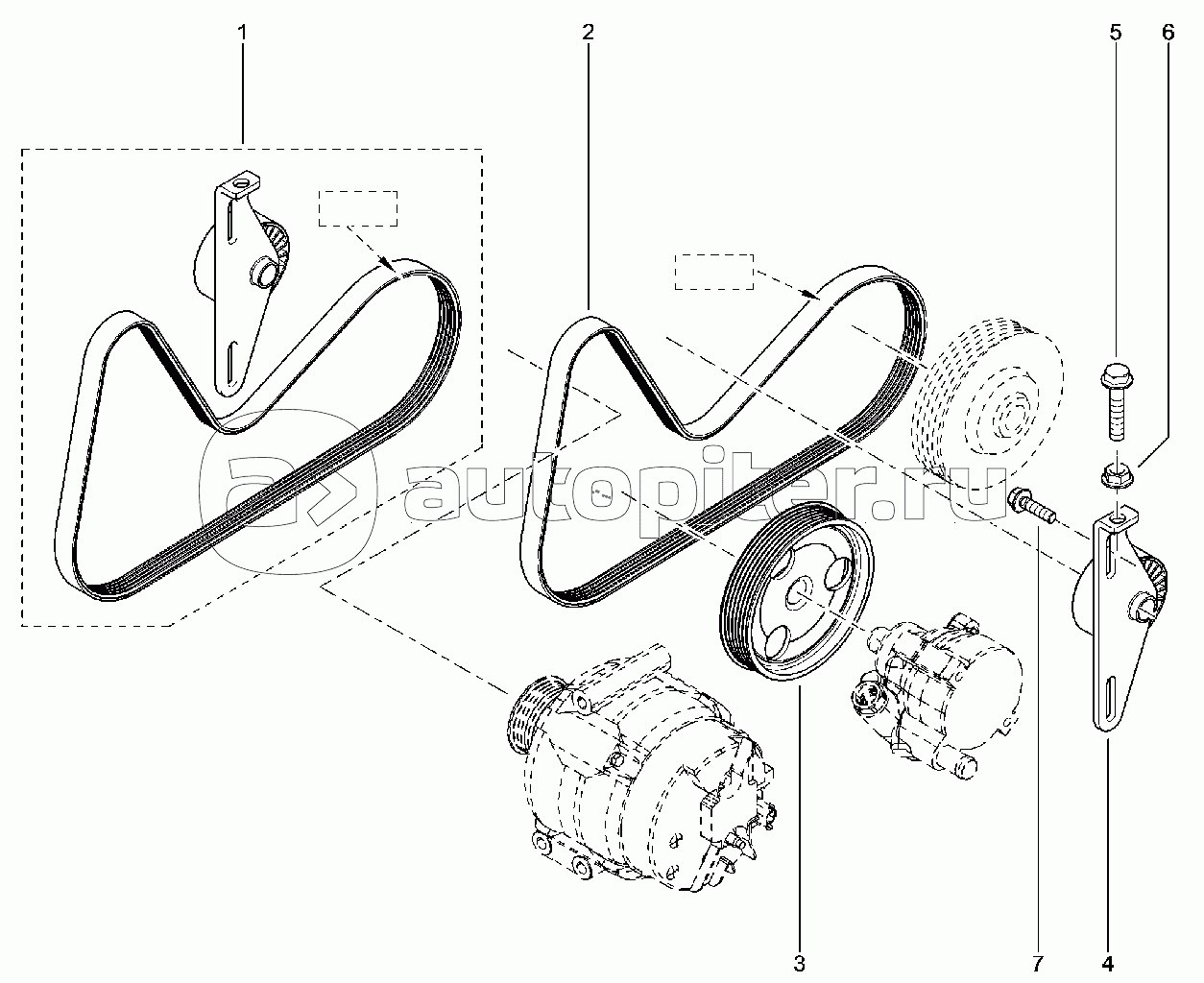 1

2

5

6

autopiter.ru

3

7

4