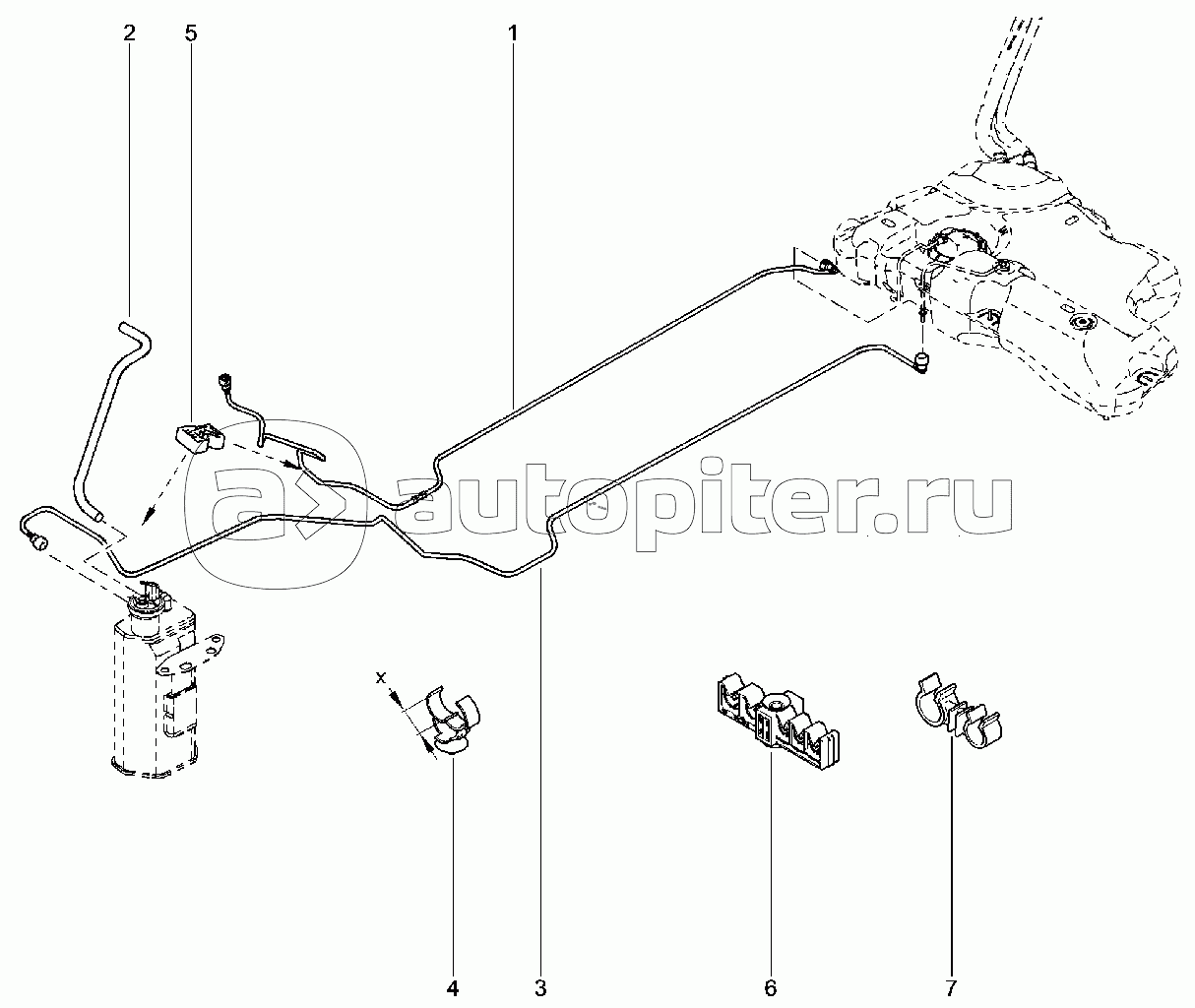 2
5
1
autopiter.ru
x
4
3
6
7