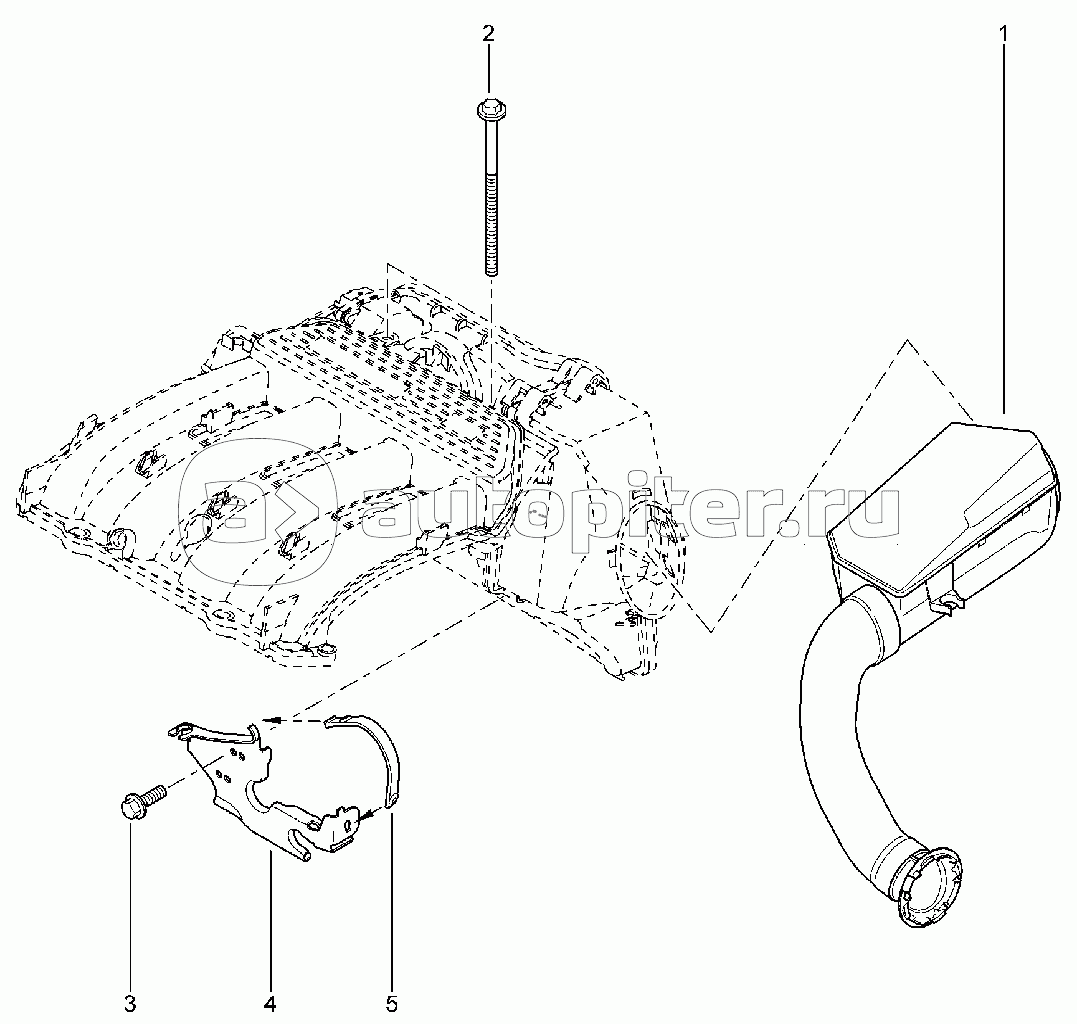 2

1

autopiter.ru

3

4

5