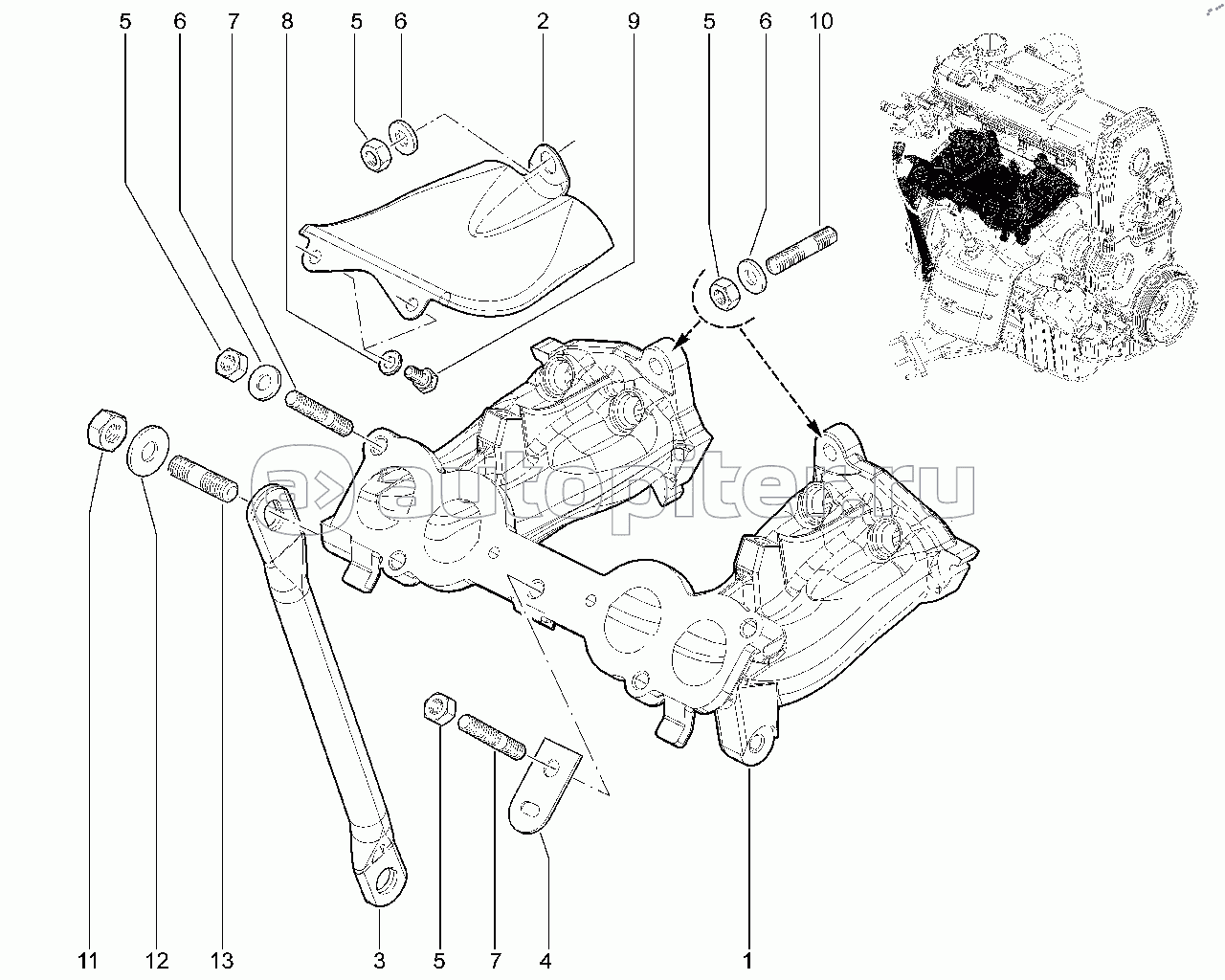 5 6 7 8 5 6 2 9 5 6 10

autopiter.ru

11 12 13 3 5 7 4 1