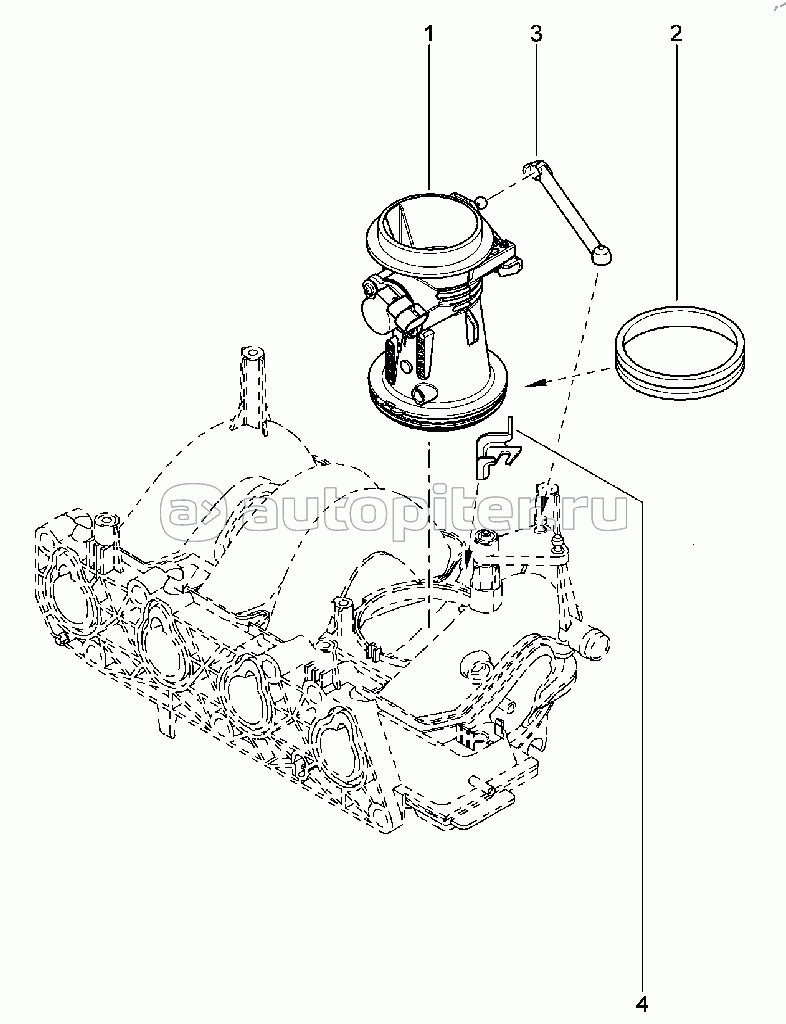 1
3
2
autopiter.ru
4