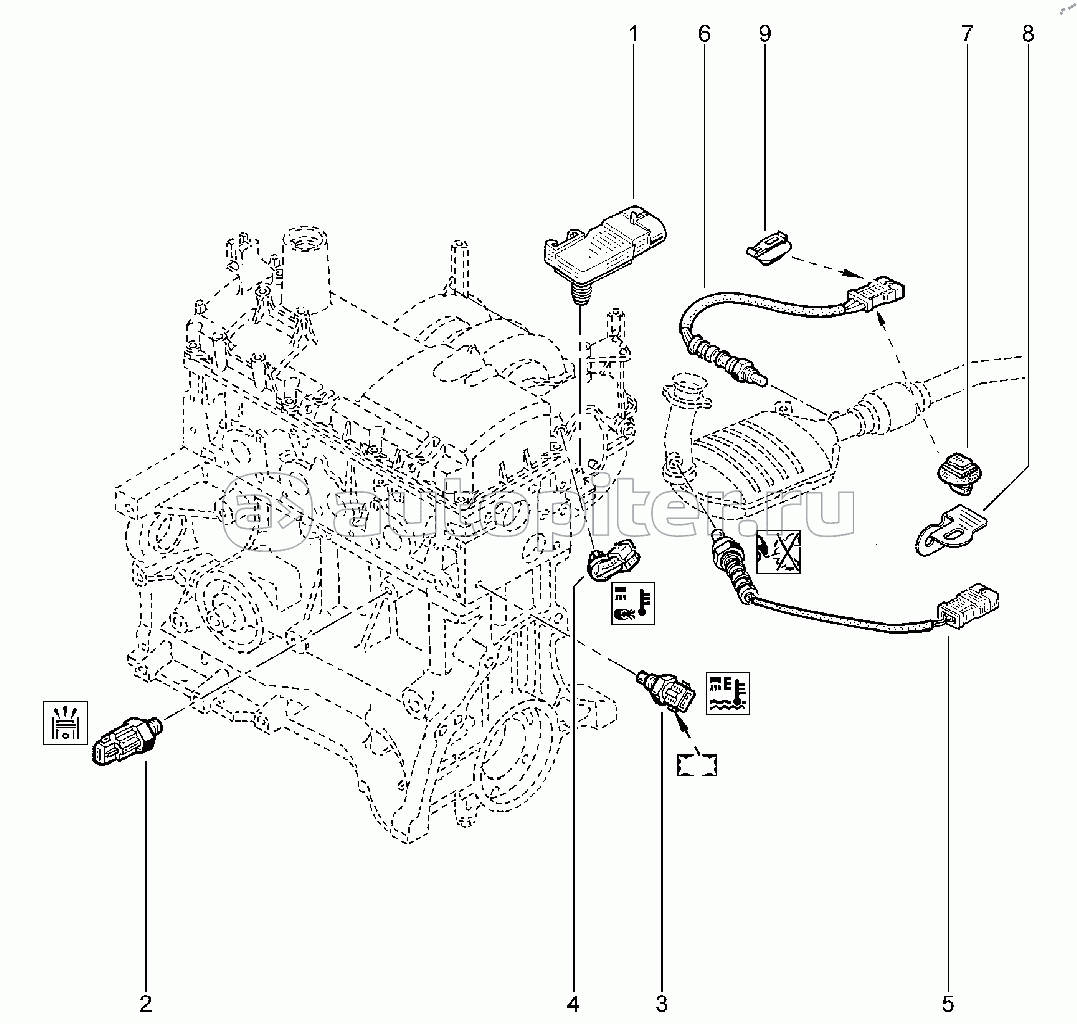 1
6
9
7
8
autopiter.ru
2
4
3
5