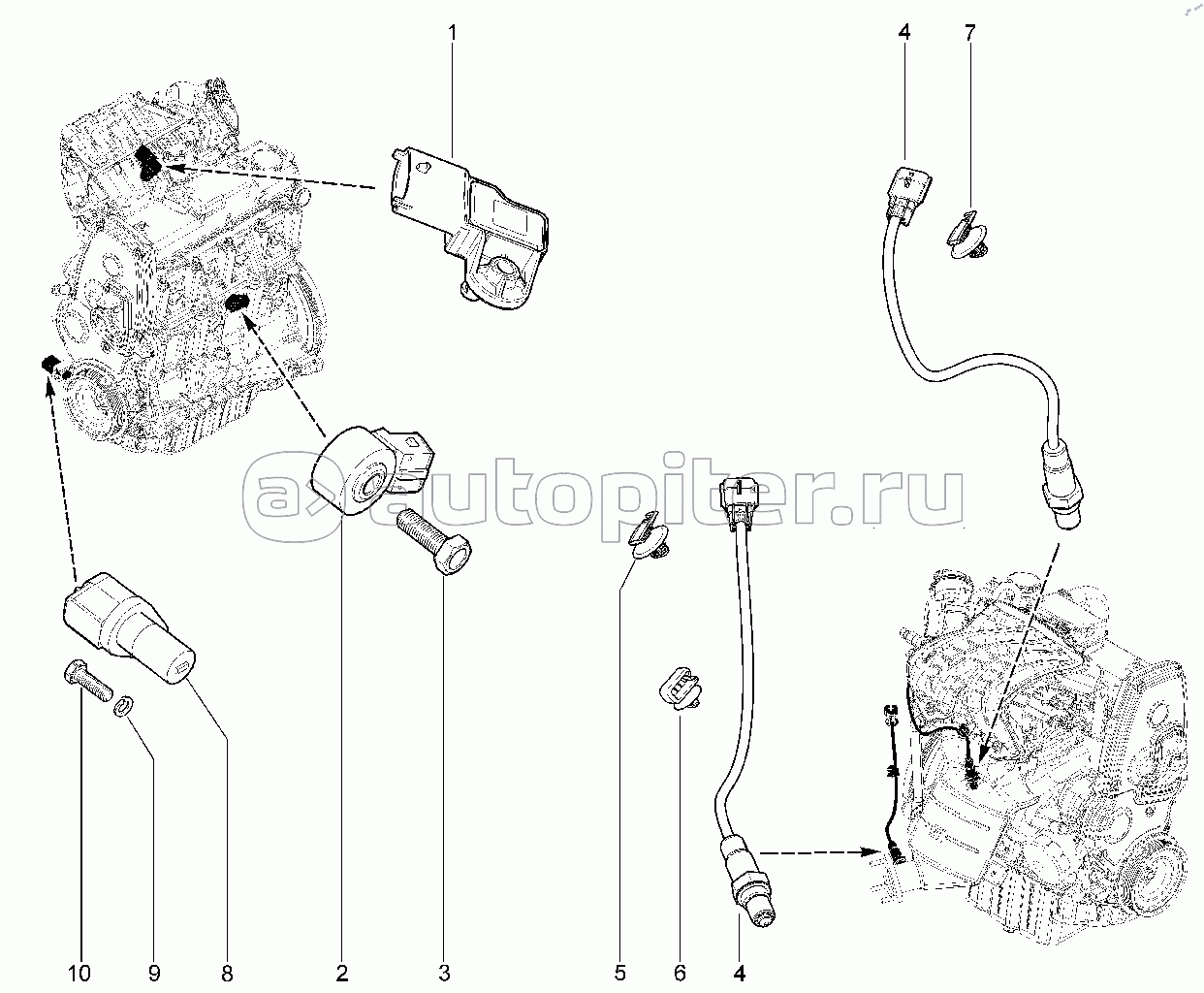 1

4

7

autopiter.ru

10 9 8 2 3 5 6 4