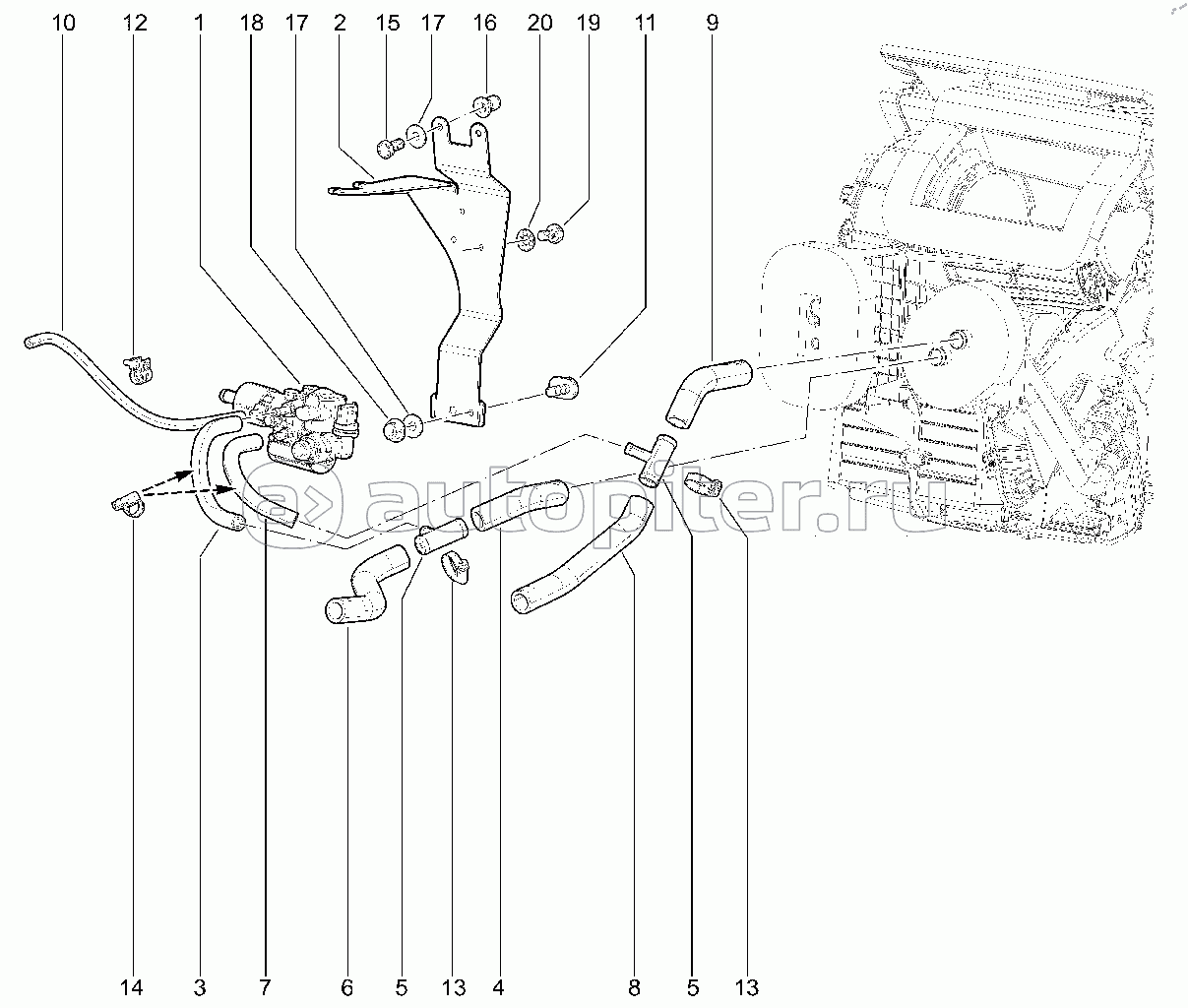 10 12 1 18 17 2 15 17 16 20 19 11 9

autopiter.ru

14 3 7 6 5 13 4 8 5 13