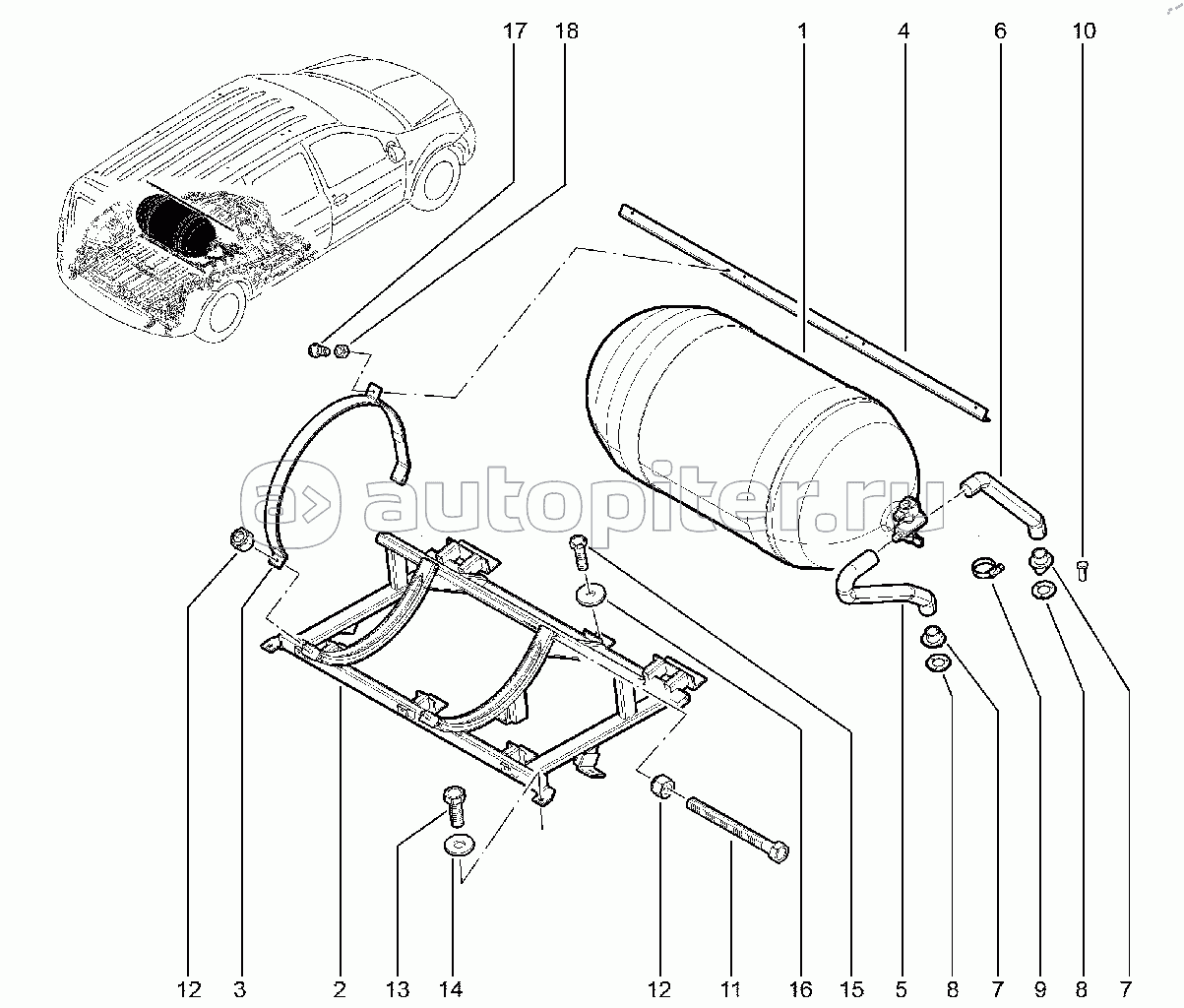 17 18 1 4 6 10

autopiter.ru

12 3 2 13 14 12 11 16 15 5 8 7 9 8 7