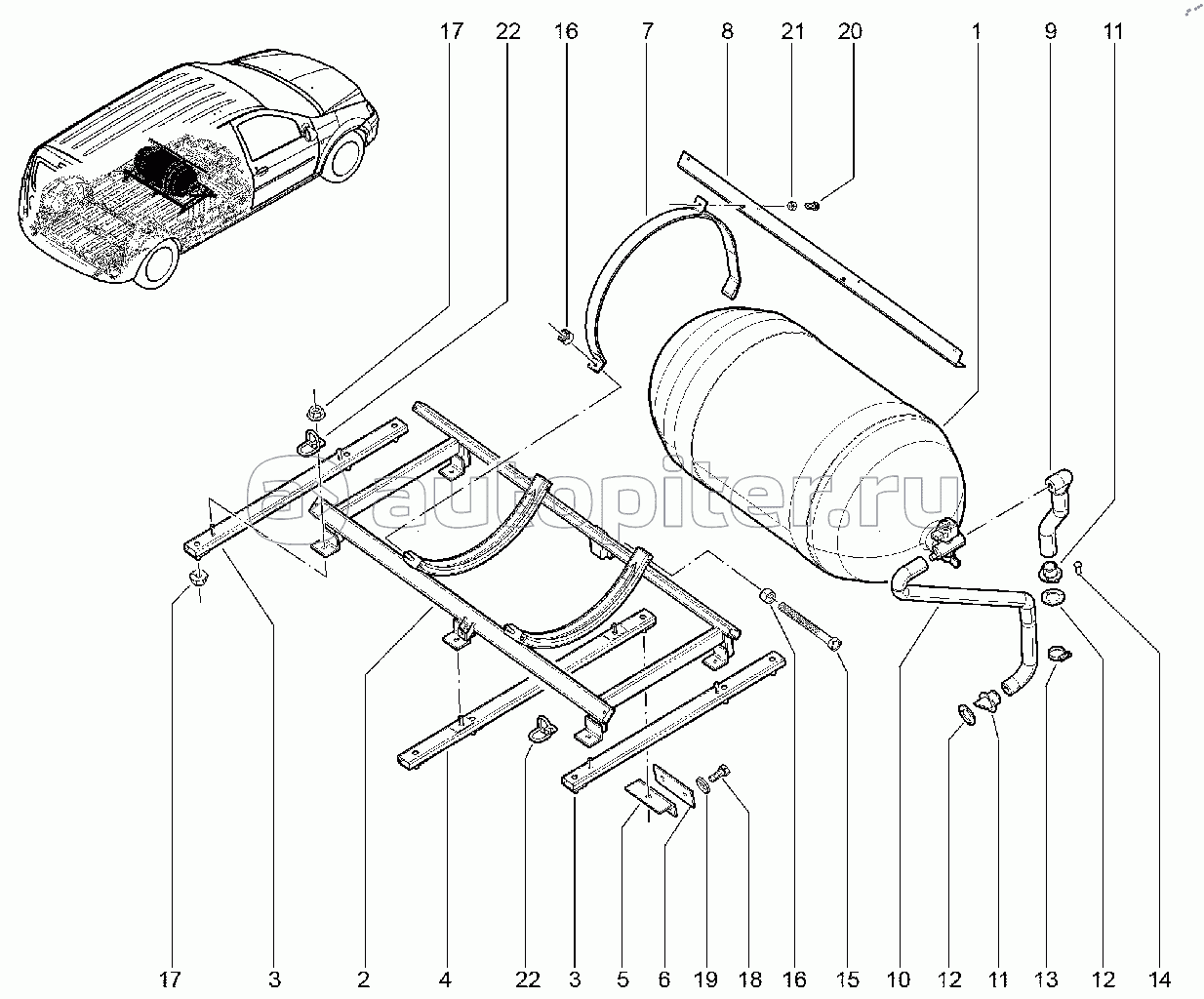 17 22 16 7 8 21 20 1 9 11

autopiter.ru

17 3 2 4 22 3 5 6 19 18 16 15 10 12 11 13 12 14