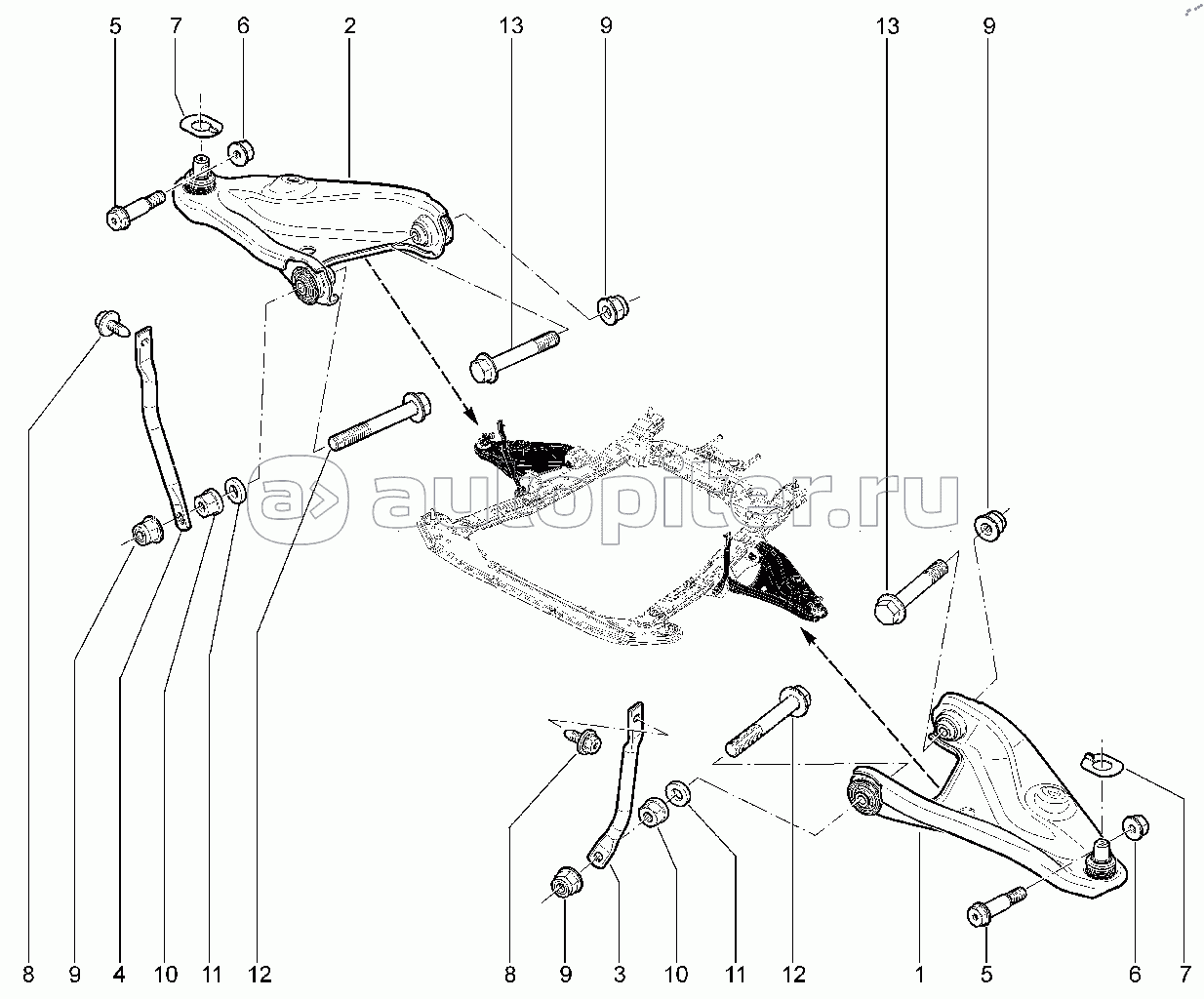 5 7 6 2 13 9 13 9

autopiter.ru

8 9 4 10 11 12 8 9 3 10 11 12 1 5 6 7