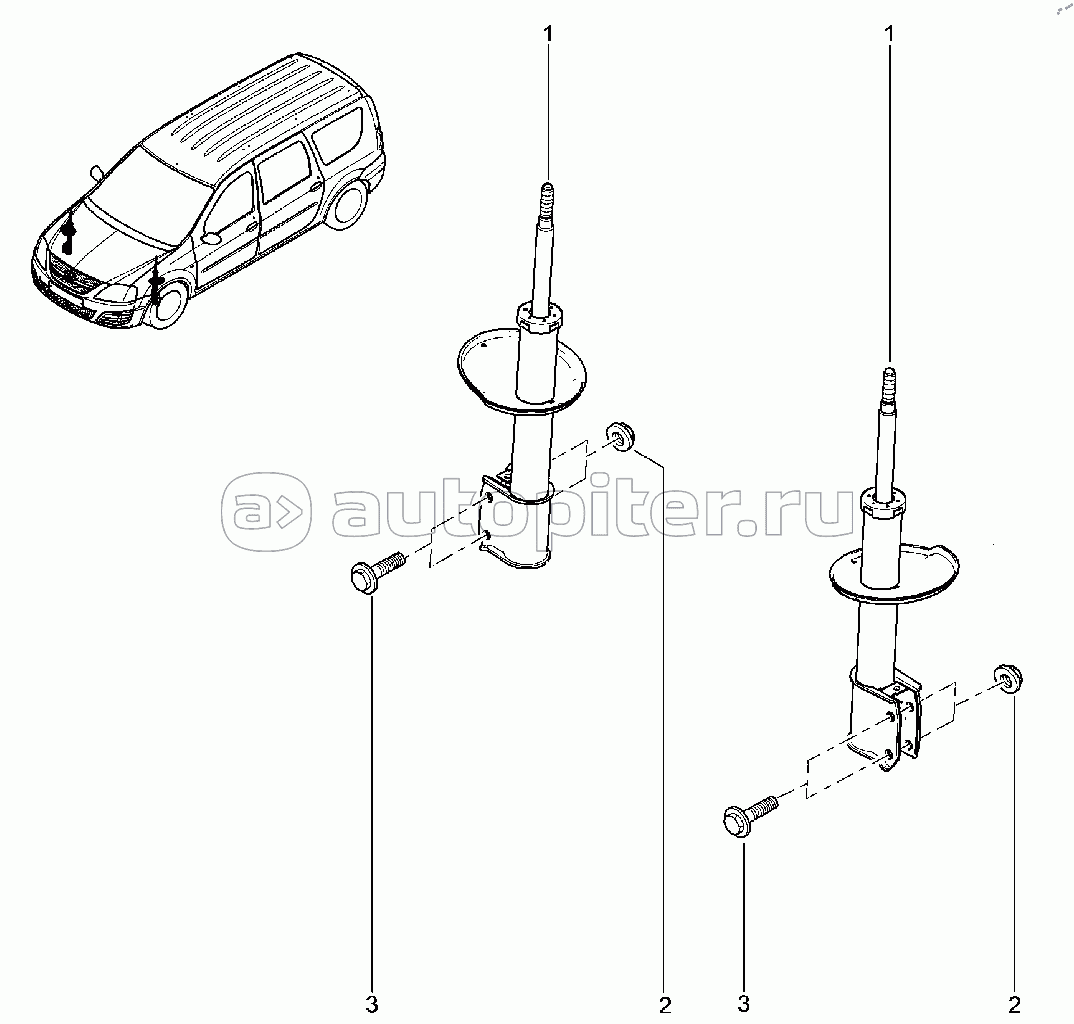 1
1
autopiter.ru
3
2
3
2