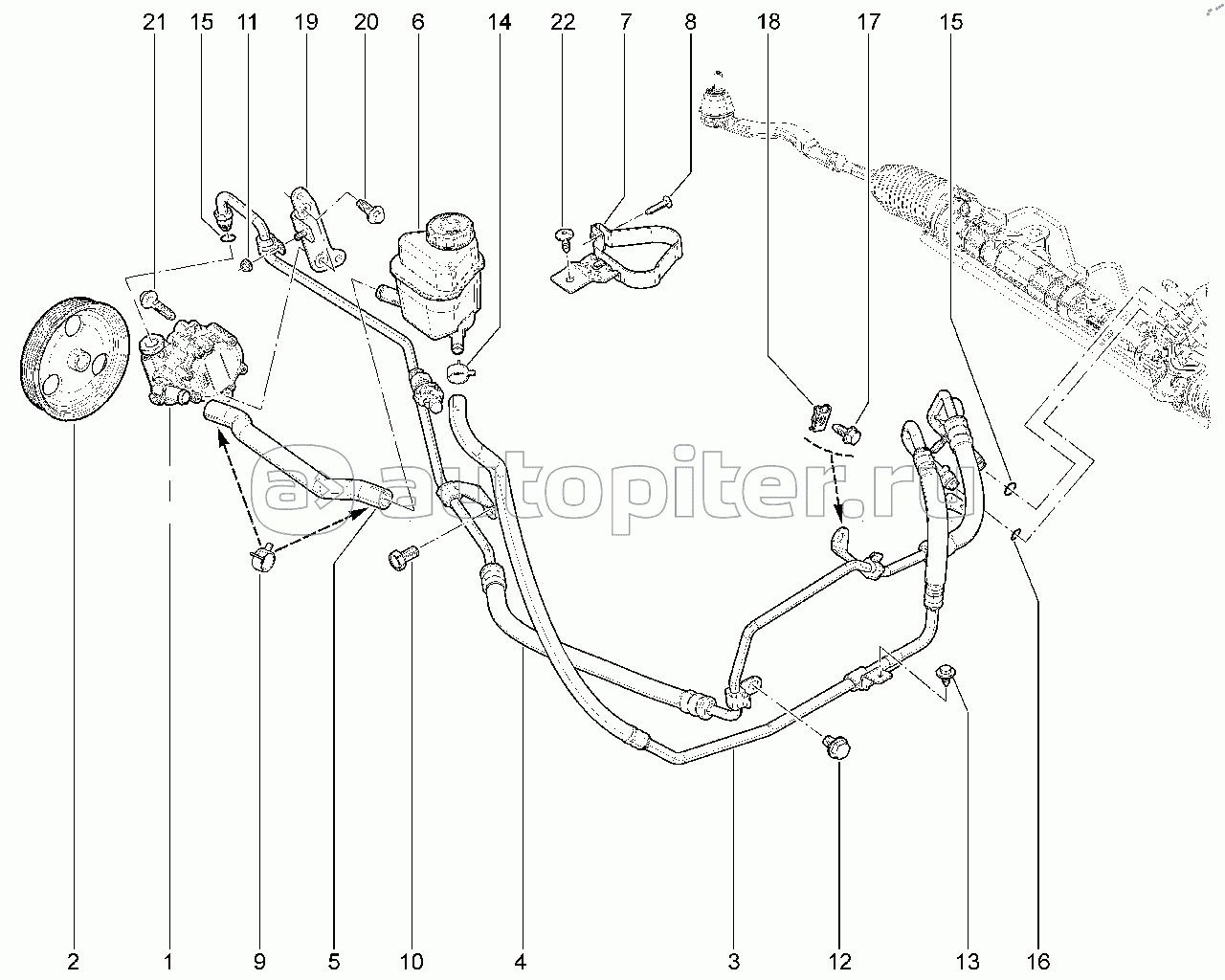 21 15 11 19 20 6 14 22 7 8 18 17 15

autopiter.ru

2 1 9 5 10 4 3 12 13 16