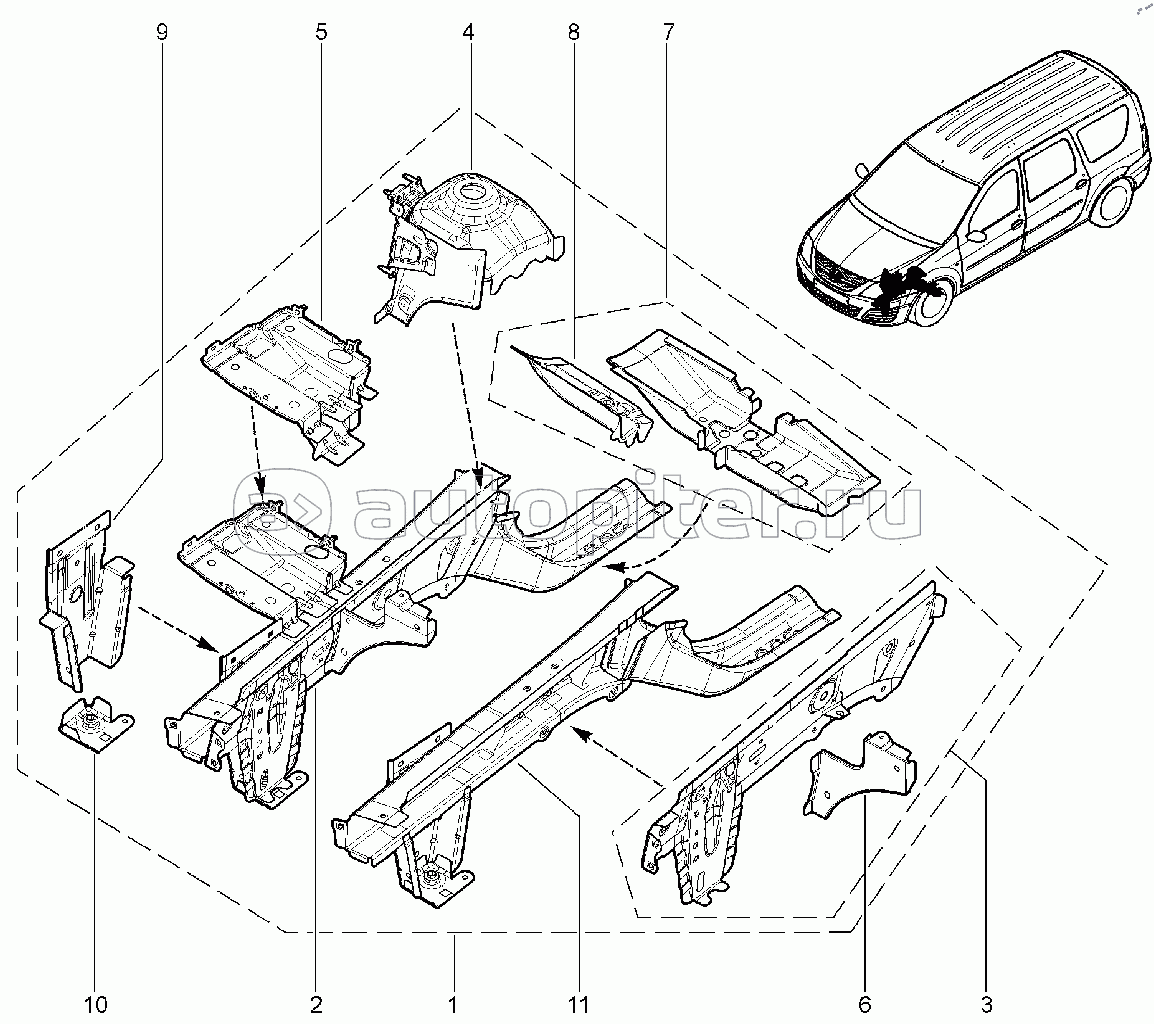 9
5
4
8
7
autopiter.ru
10
2
1
11
6
3