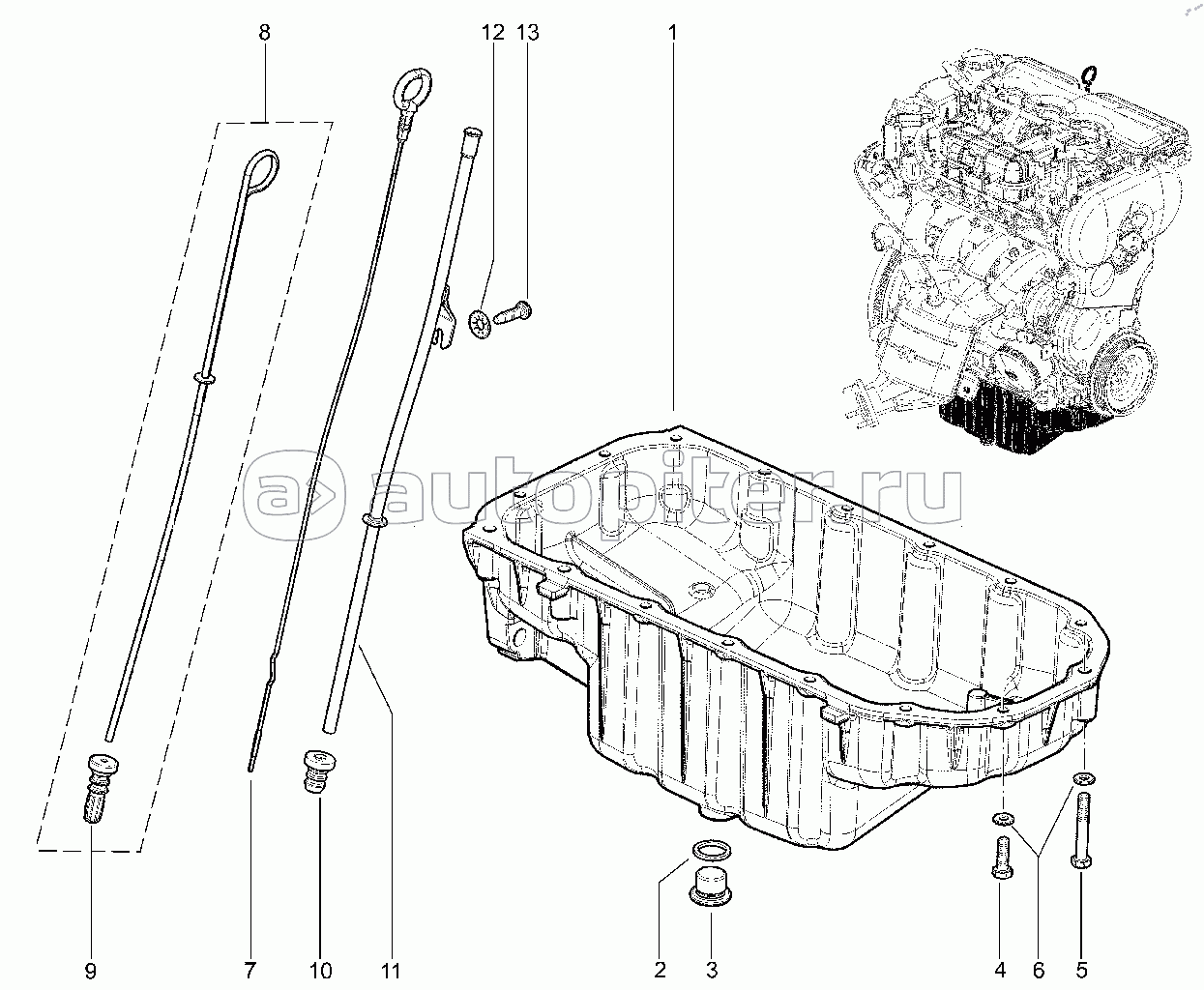 8
12 13
1
autopiter.ru
9
7
10
11
2
3
4
6
5