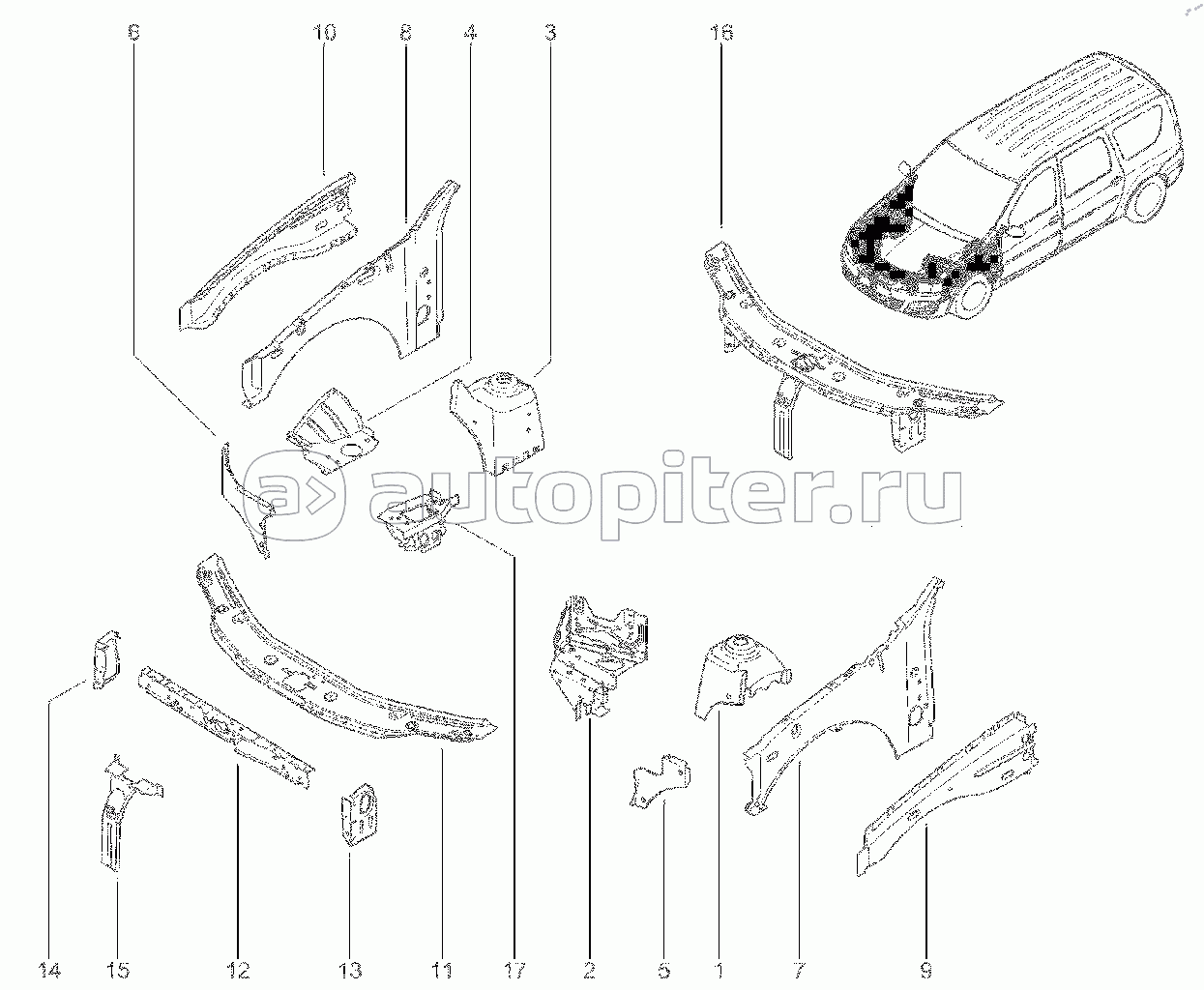 6
10
8
4
3
16
autopiter.ru
14
15
12
13
11
17
2
5
1
7
9