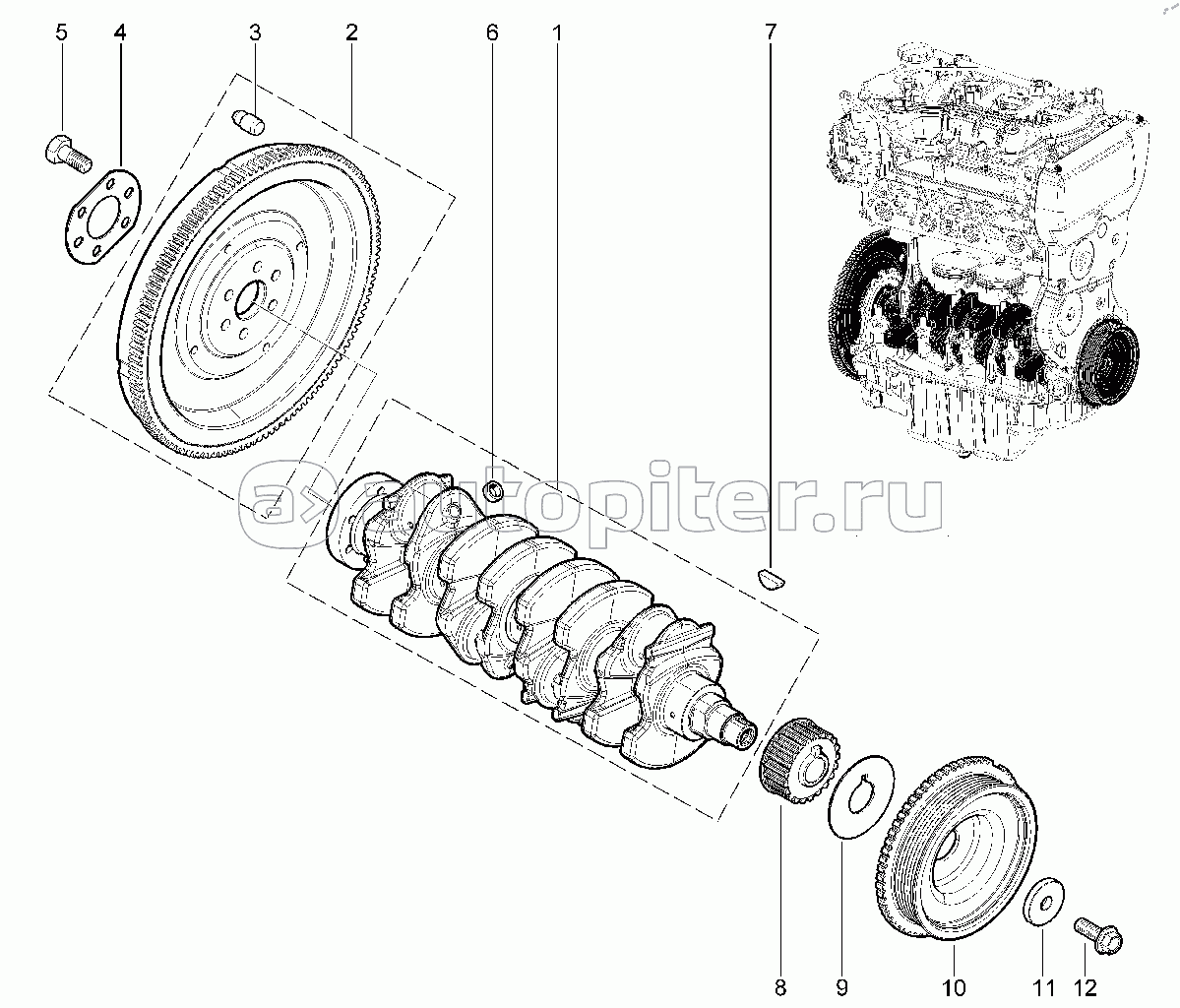 5
4
3
2
6
1
7
autopiter.ru
8
9
10
11
12