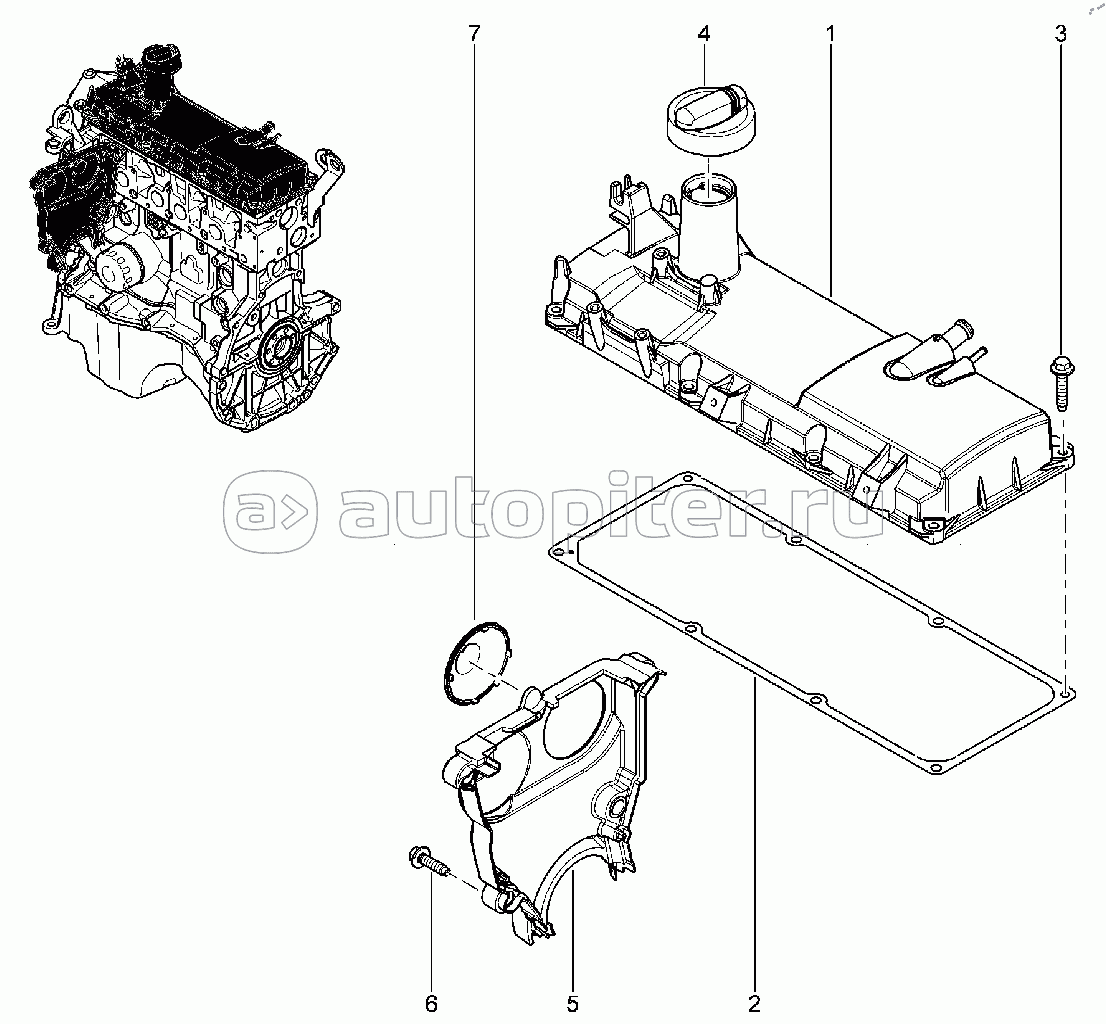 7
4
1
3
autopiter.ru
6
5
2