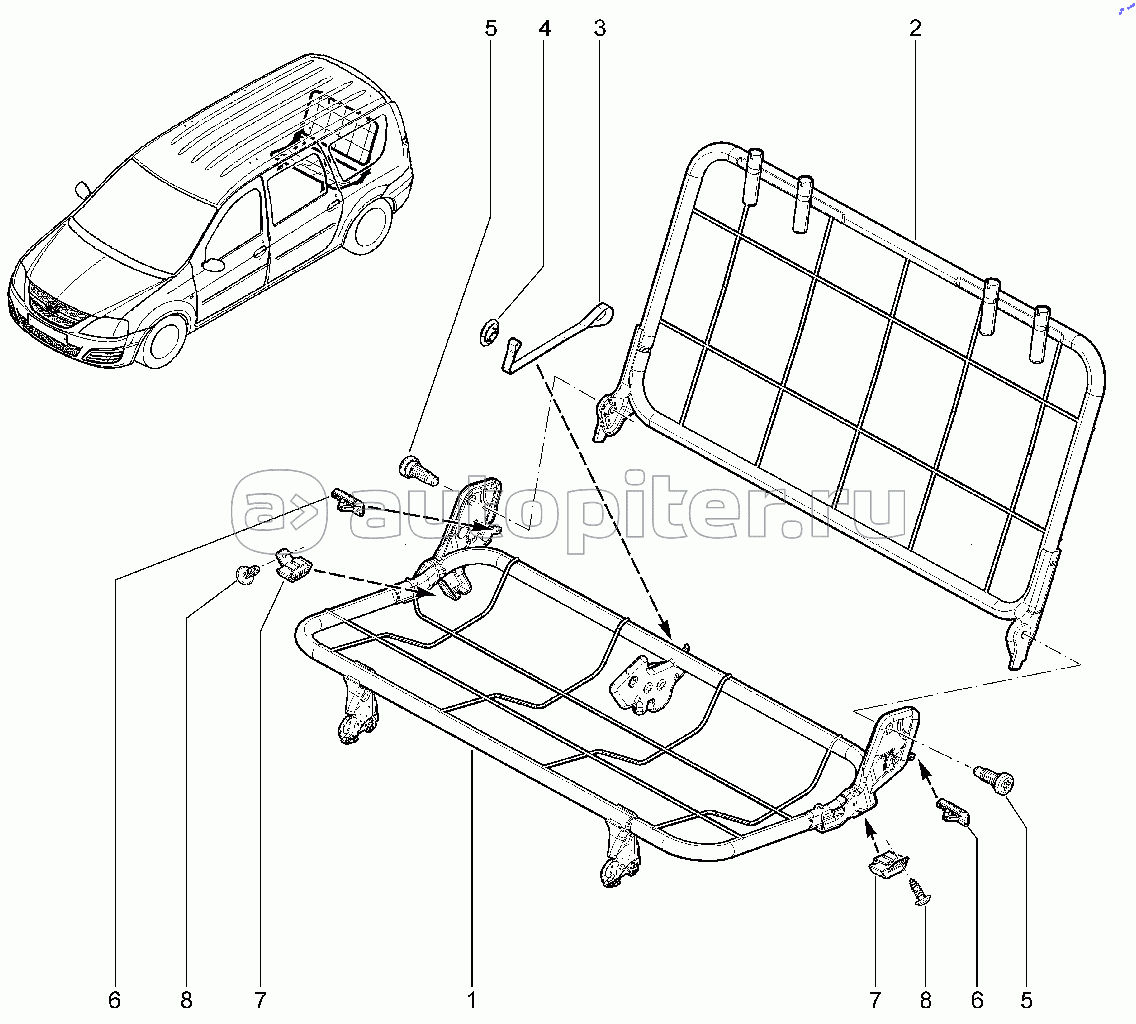 5 4 3 2

autopiter.ru

6 8 7 1 7 8 6 5