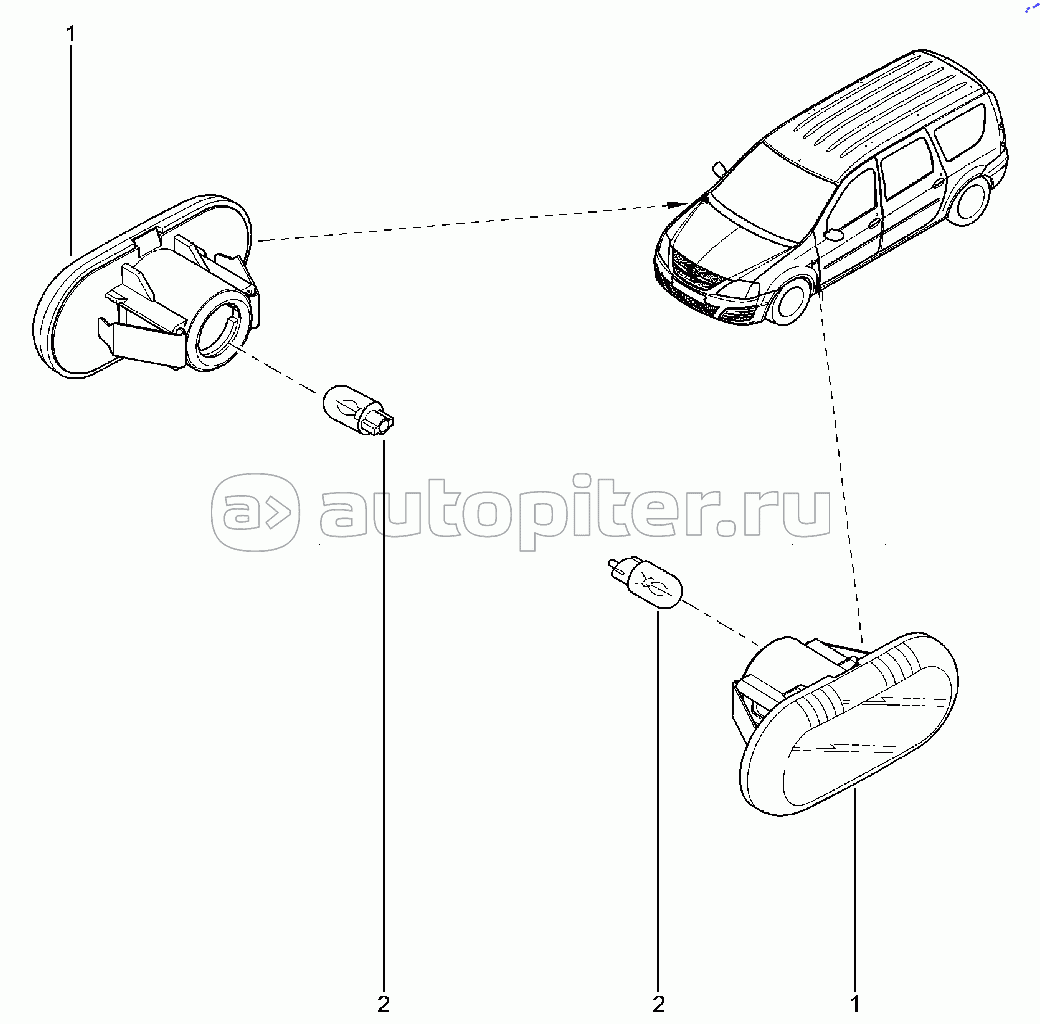 1

autopiter.ru

2

2

1