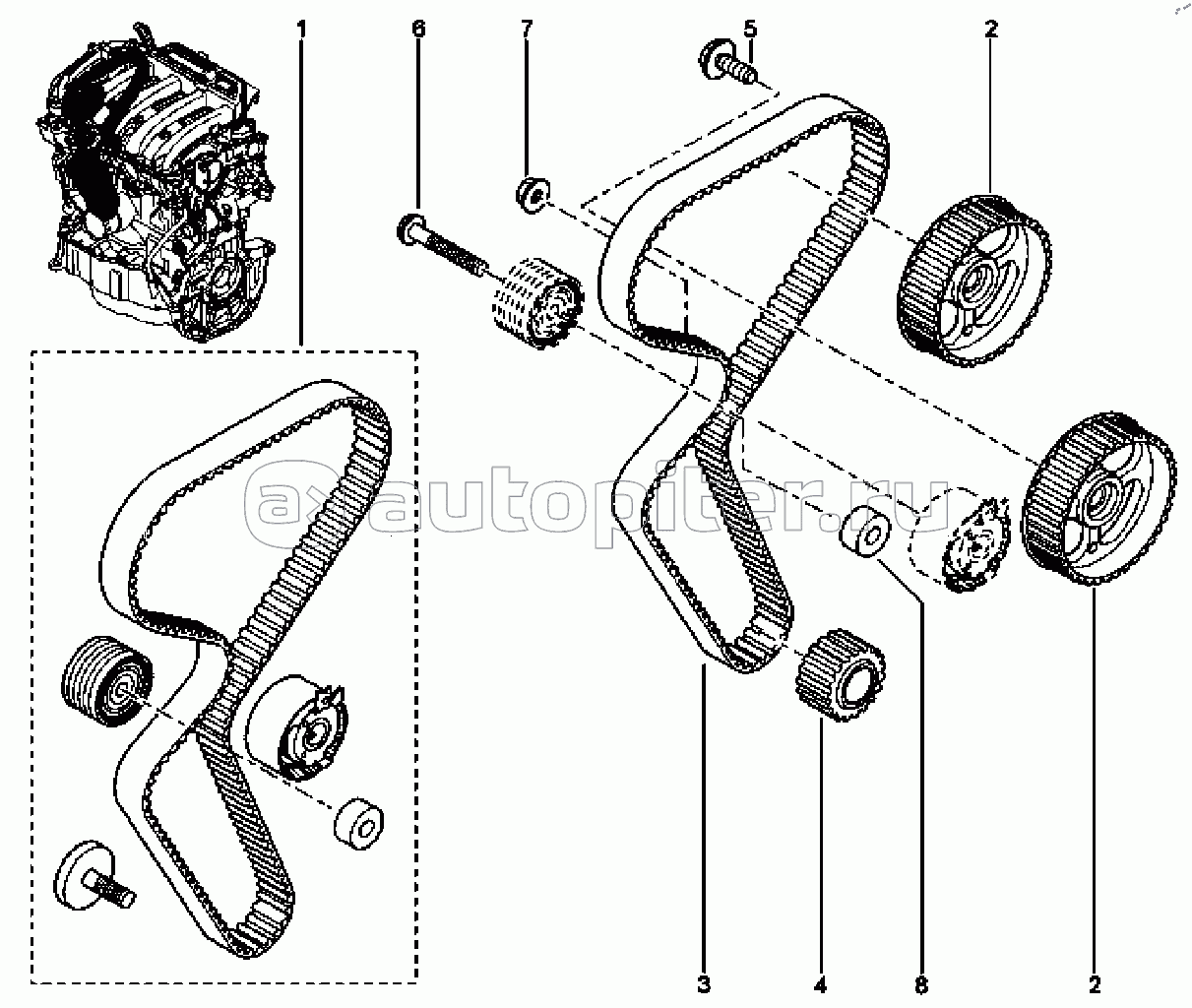 1
6
7
5
2
autopiter.ru
3
4
8
2