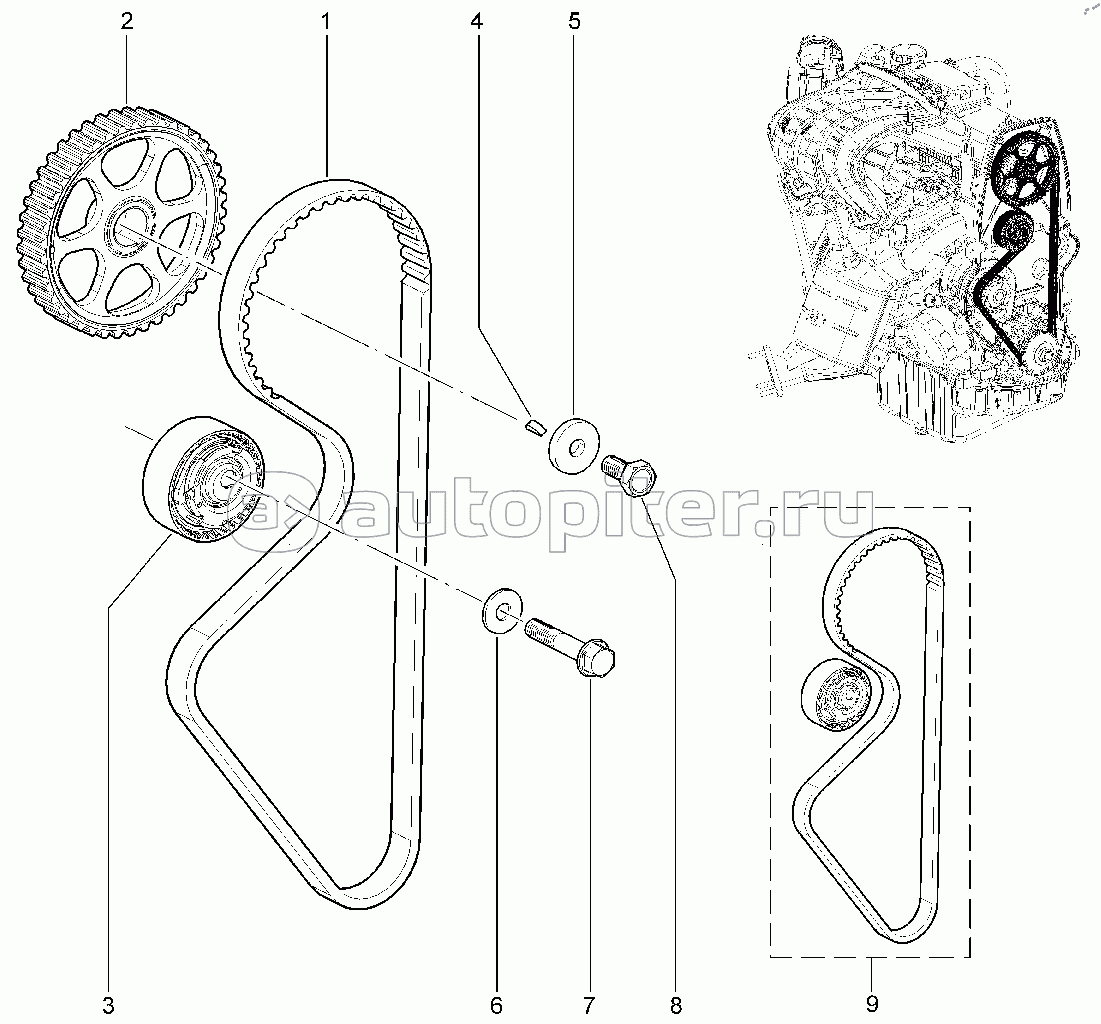 2
1
4
5
autopiter.ru
3
6
7
8
9