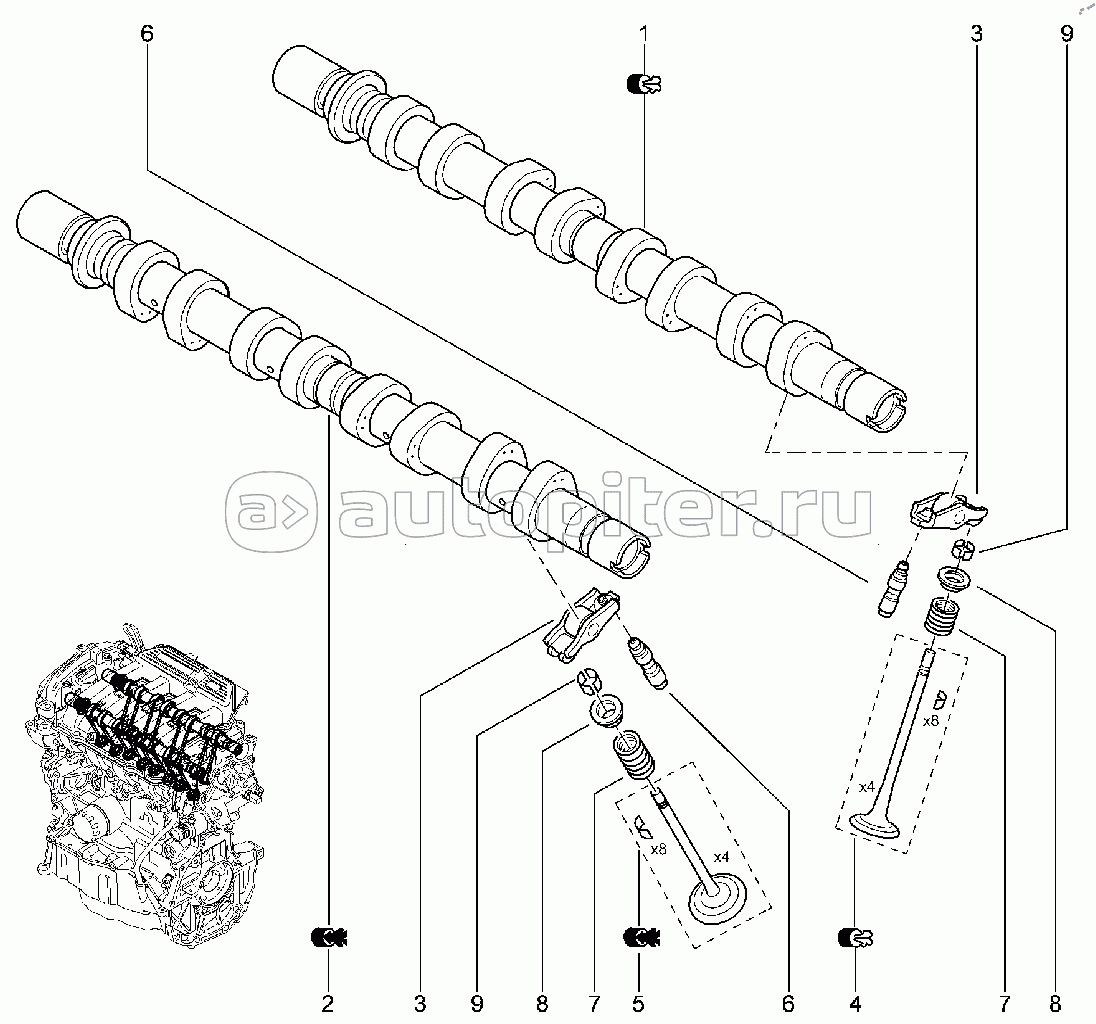 6
1
3
9
autopiter.ru
x8
x4
x8
x4
2
3
9
8
7
5
6
4
7
8