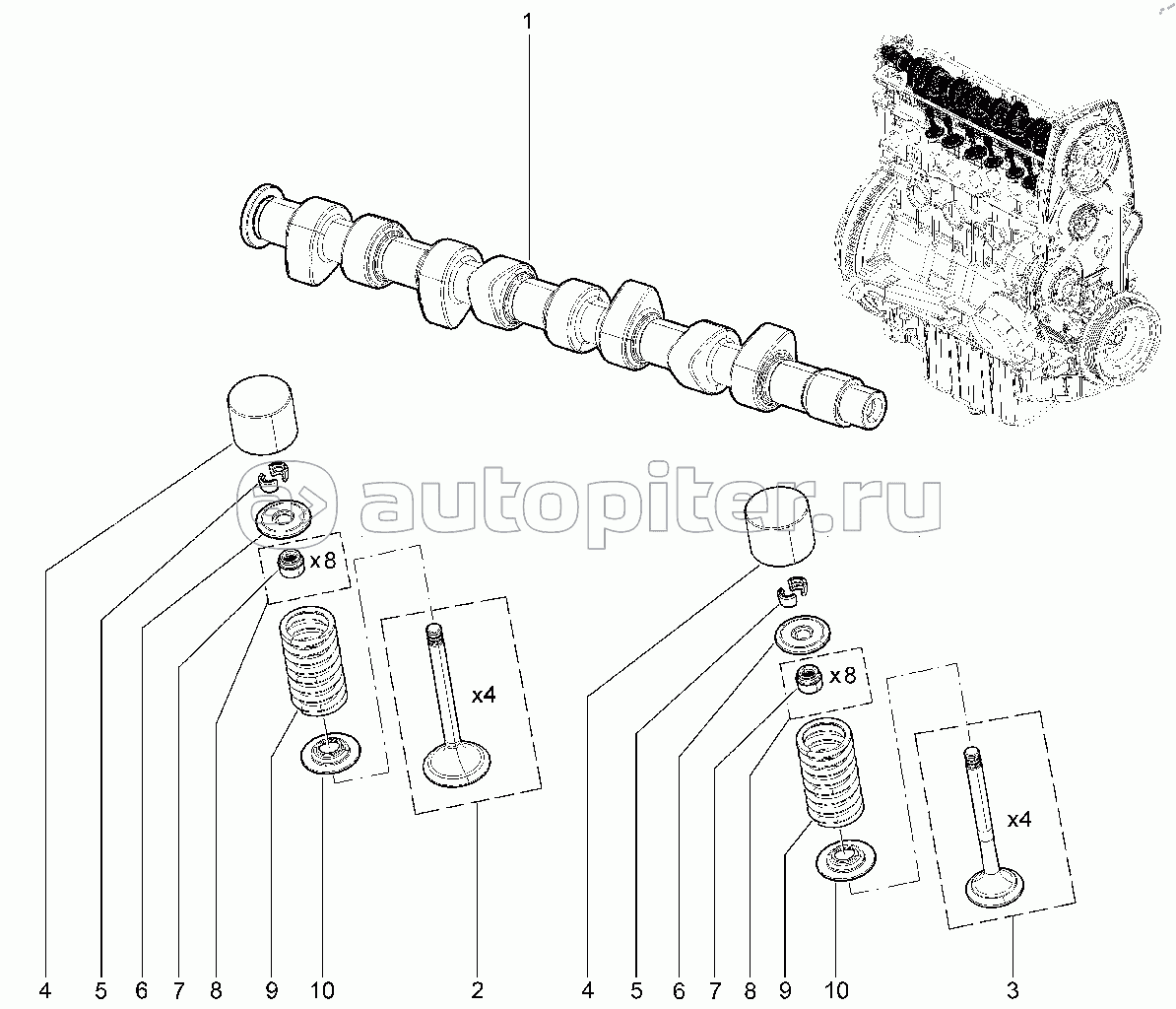 1

autopiter.ru

x8

x4

x8

x4

4 5 6 7 8 9 10 2 4 5 6 7 8 9 10 3