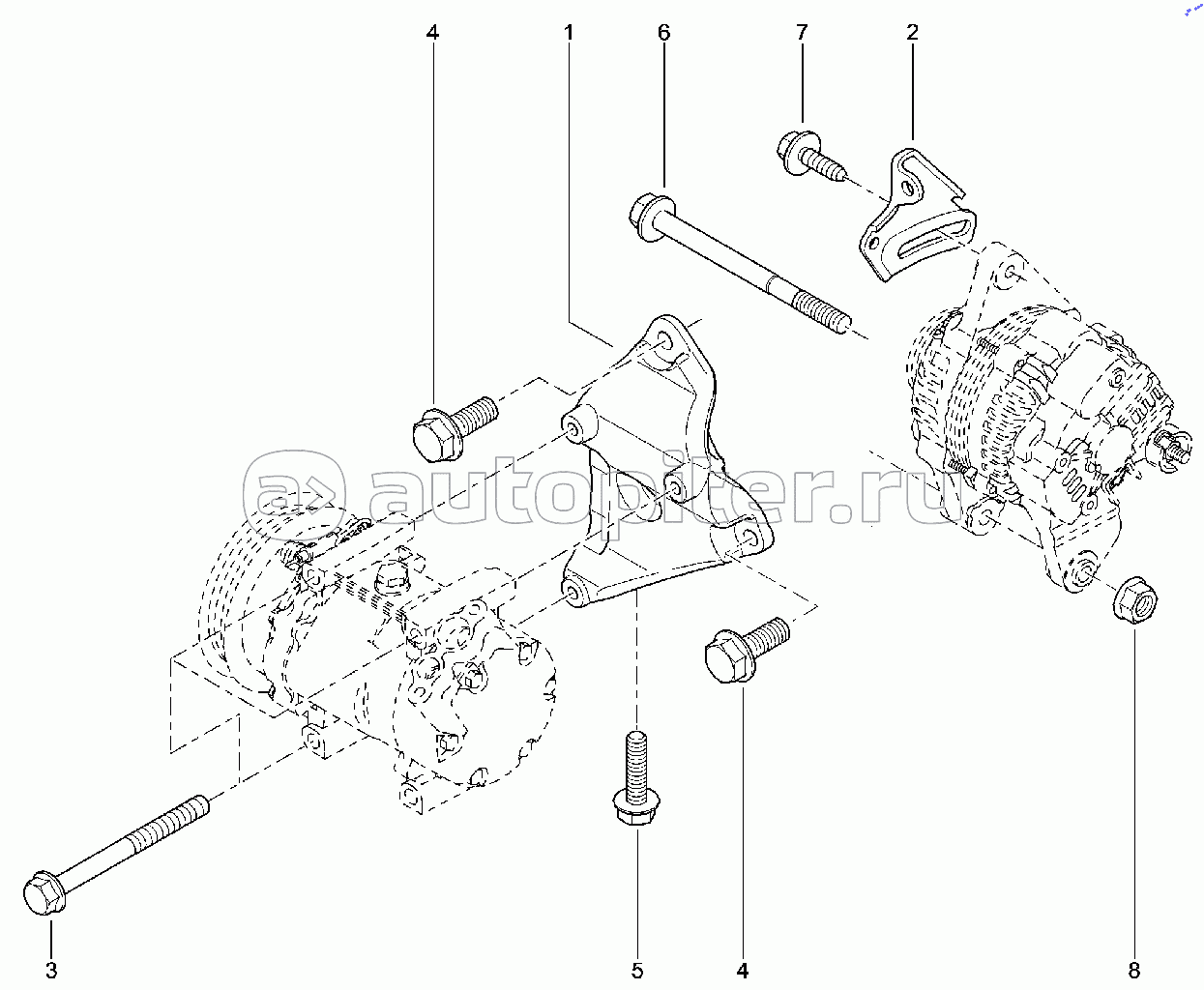 4
1
6
7
2

autopiter.ru

3
5
4
8