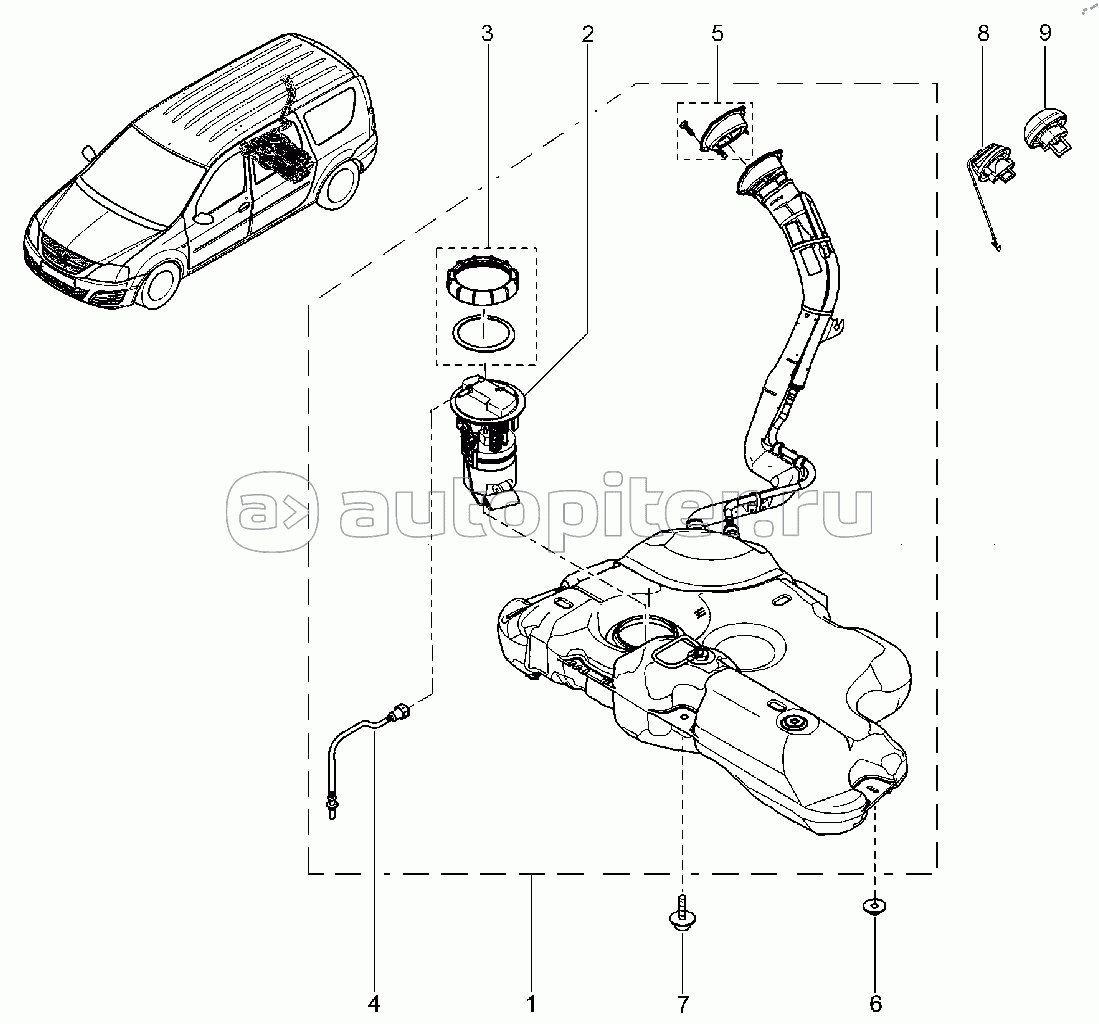 3
2
5
8
9
autopiter.ru
4
1
7
6