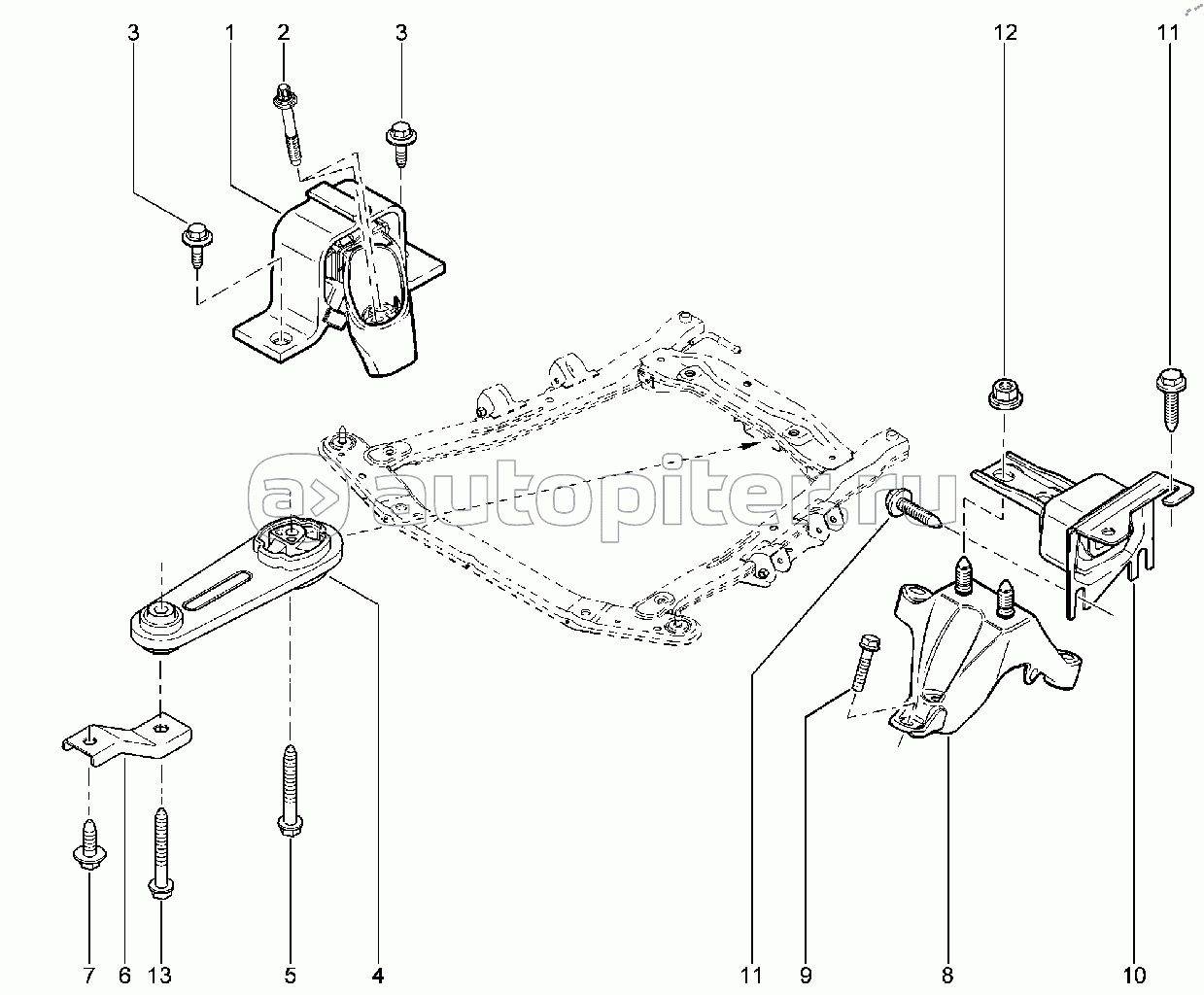 3
1
2
3
12
11
autopiter.ru
7
6
13
5
4
11
9
8
10