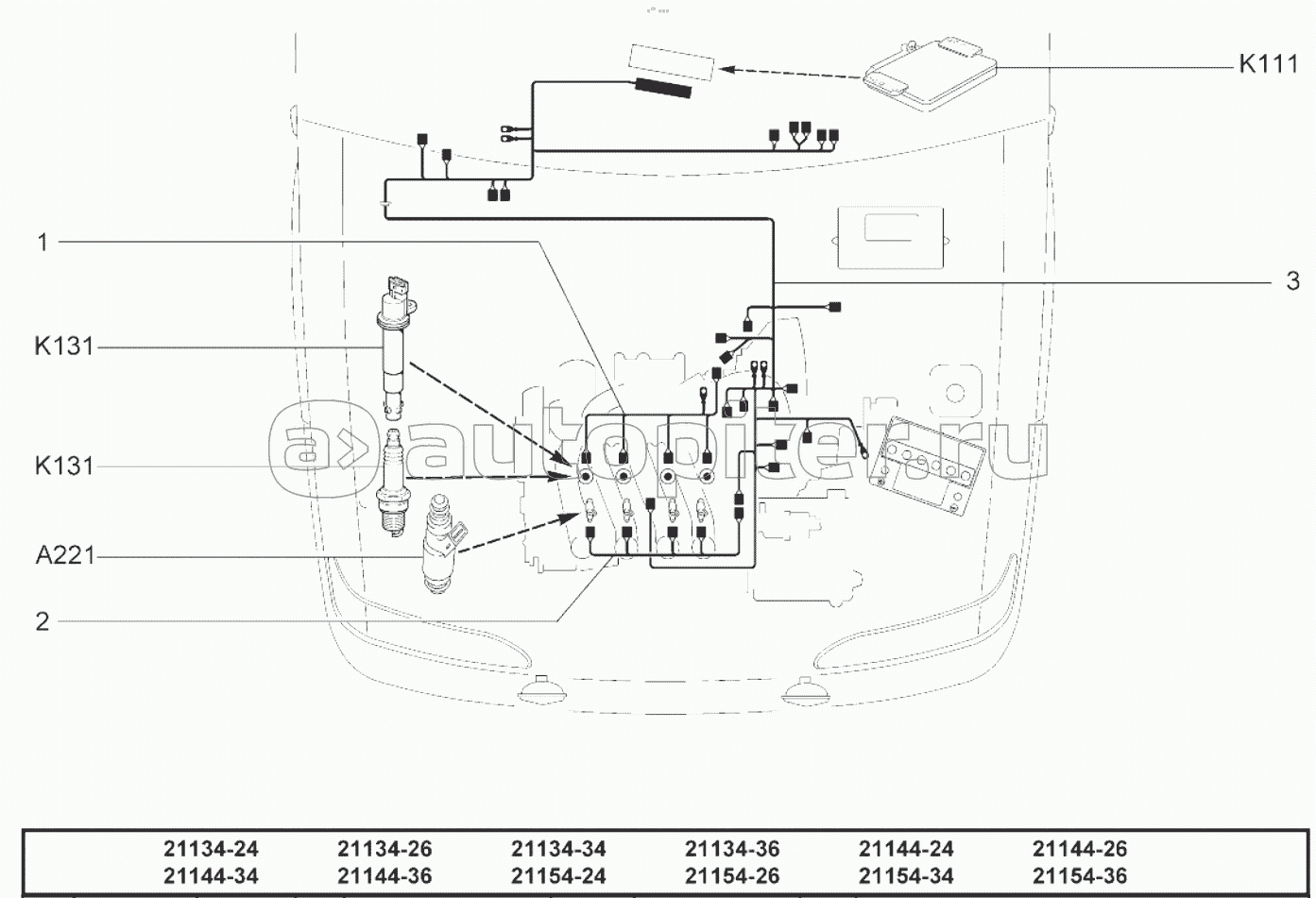 K111

1

3

K131

K131

A221

2

autopiter.ru

| 21134-24 | 21134-26 | 21134-34 | 21134-36 | 21144-24 | 21144-26 |
|---|---|---|---|---|---|
| 21144-34 | 21144-36 | 21154-24 | 21154-26 | 21154-34 | 21154-36 |