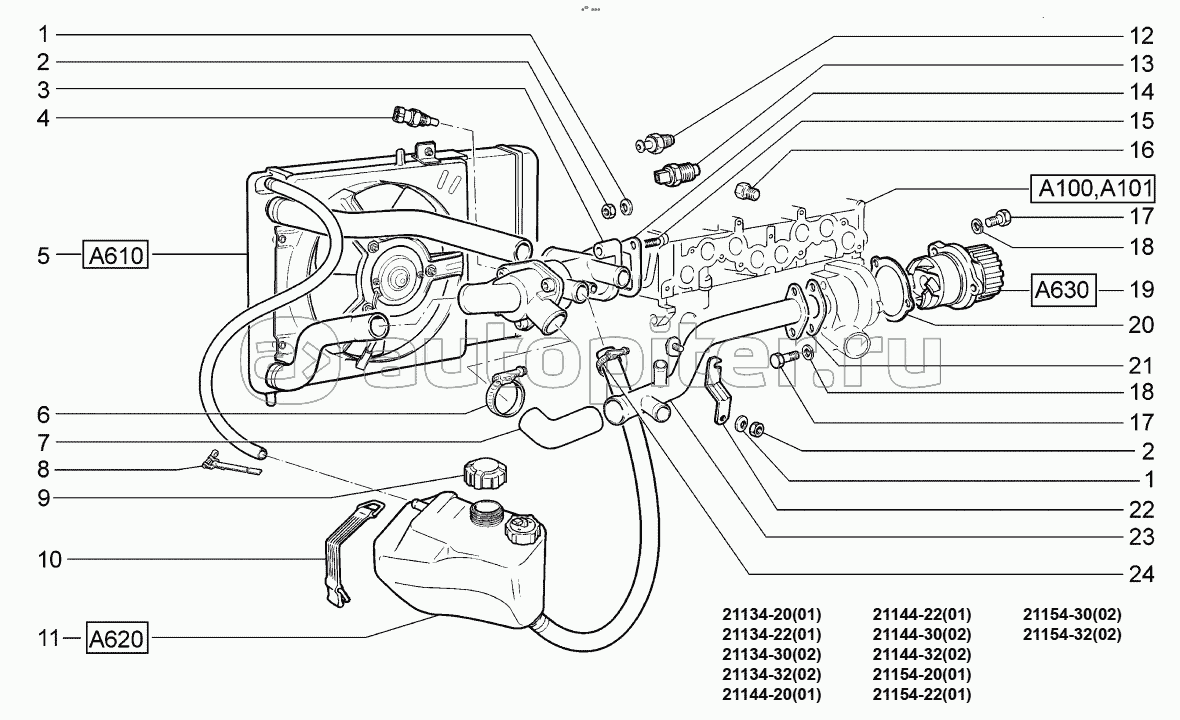 1
2
3
4
5 A610
6
7
8
9
10
11 A620
12
13
14
15
16
A100,A101
17
18
A630 19
20
21
18
17
2
1
22
23
24

autopiter.ru

21134-20(01)
21134-22(01)
21134-30(02)
21134-32(02)
21144-20(01)

21144-22(01)
21144-30(02)
21144-32(02)
21154-20(01)
21154-22(01)

21154-30(02)
21154-32(02)