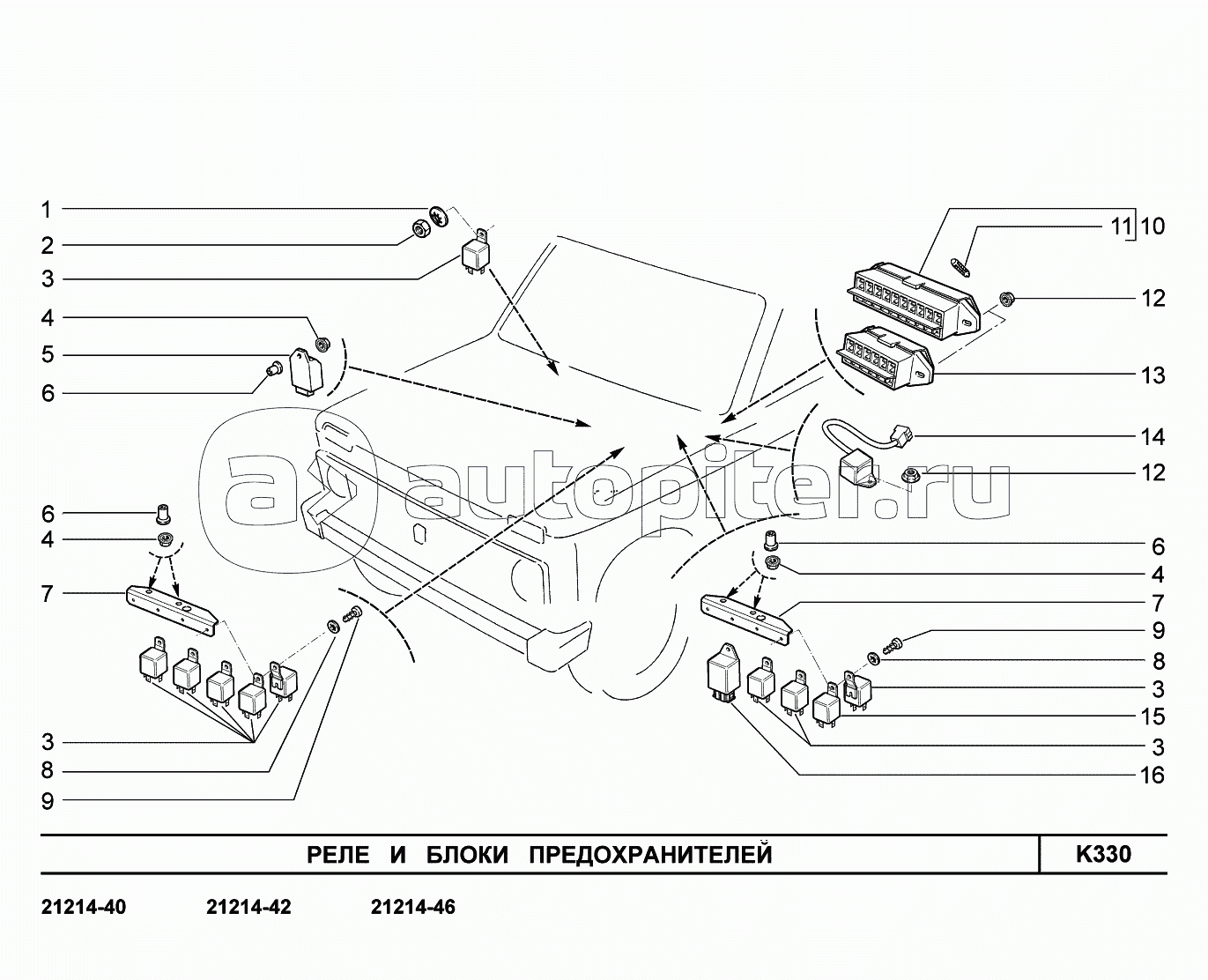 1
2
3
4
5
6
6
4
7
3
8
9

11 10
12
13
14
12
6
4
7
9
8
3
15
3
16

autopiter.ru

РЕЛЕ И БЛОКИ ПРЕДОХРАНИТЕЛЕЙ
K330

21214-40 21214-42 21214-46