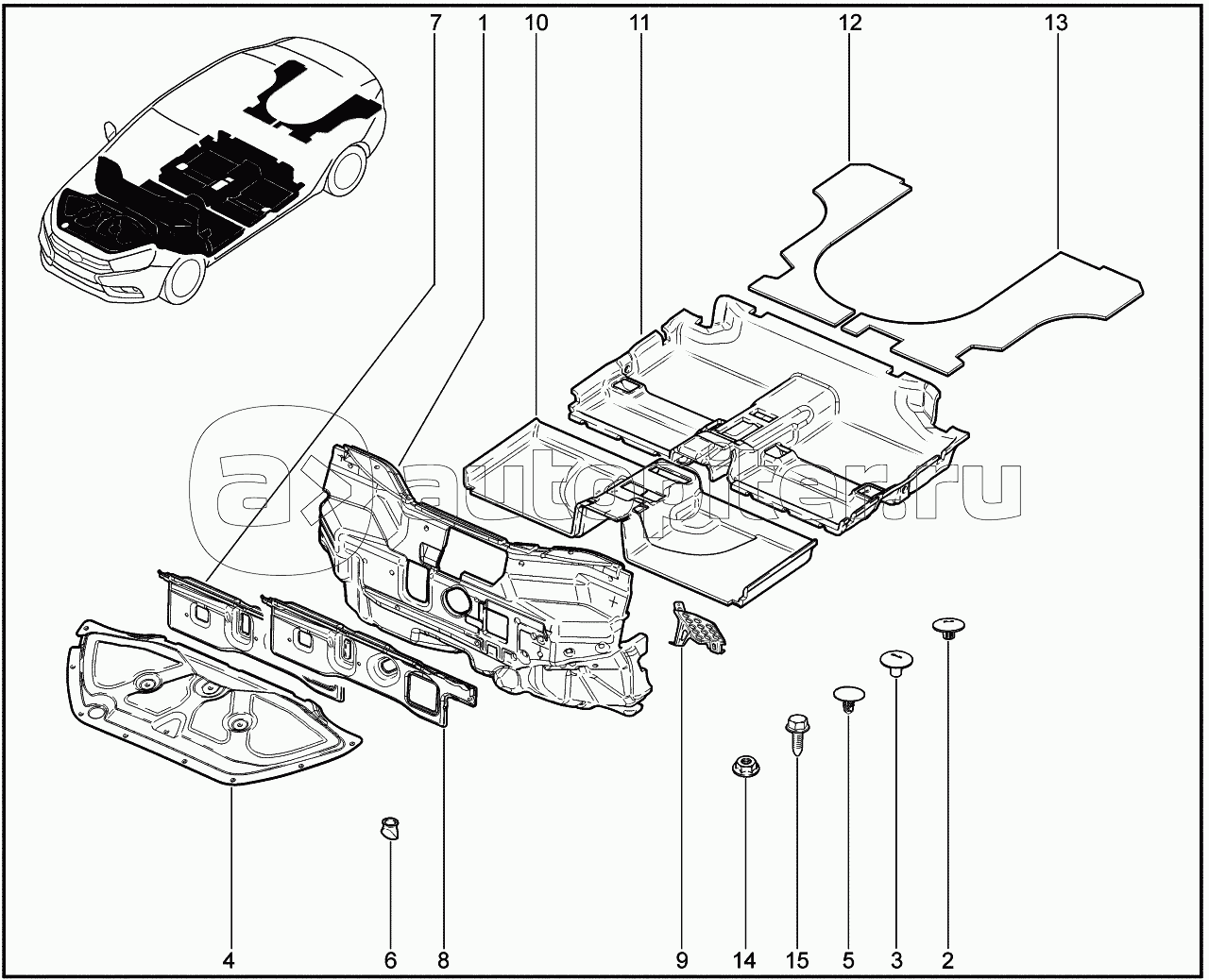 7 1 10 11 12 13

autopiter.ru

4 6 8 9 14 15 5 3 2