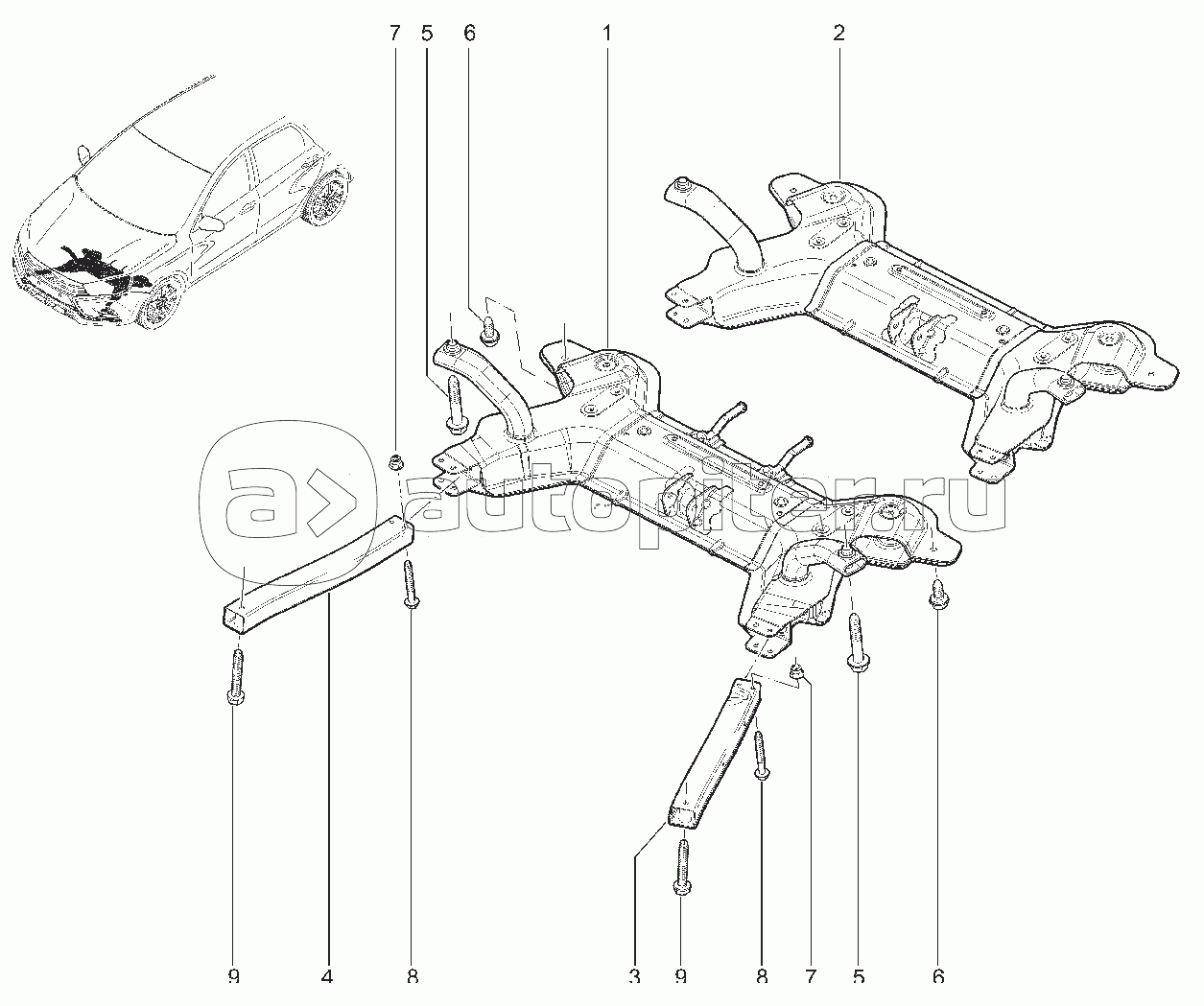 7
5
6
1
2
autopiter.ru
9
4
8
3
9
8
7
5
6