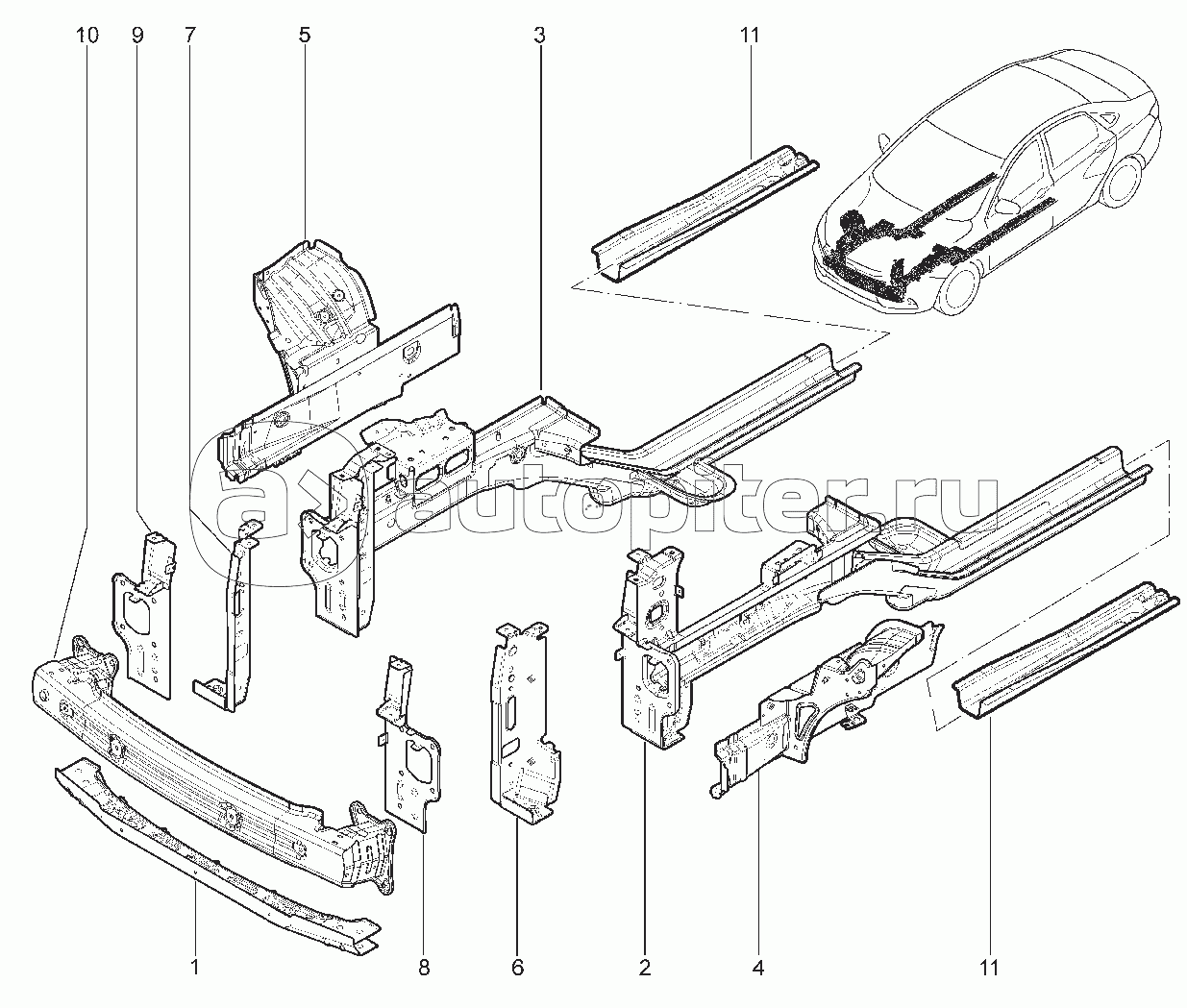 10
9
7
5
3
11
autopiter.ru
1
8
6
2
4
11