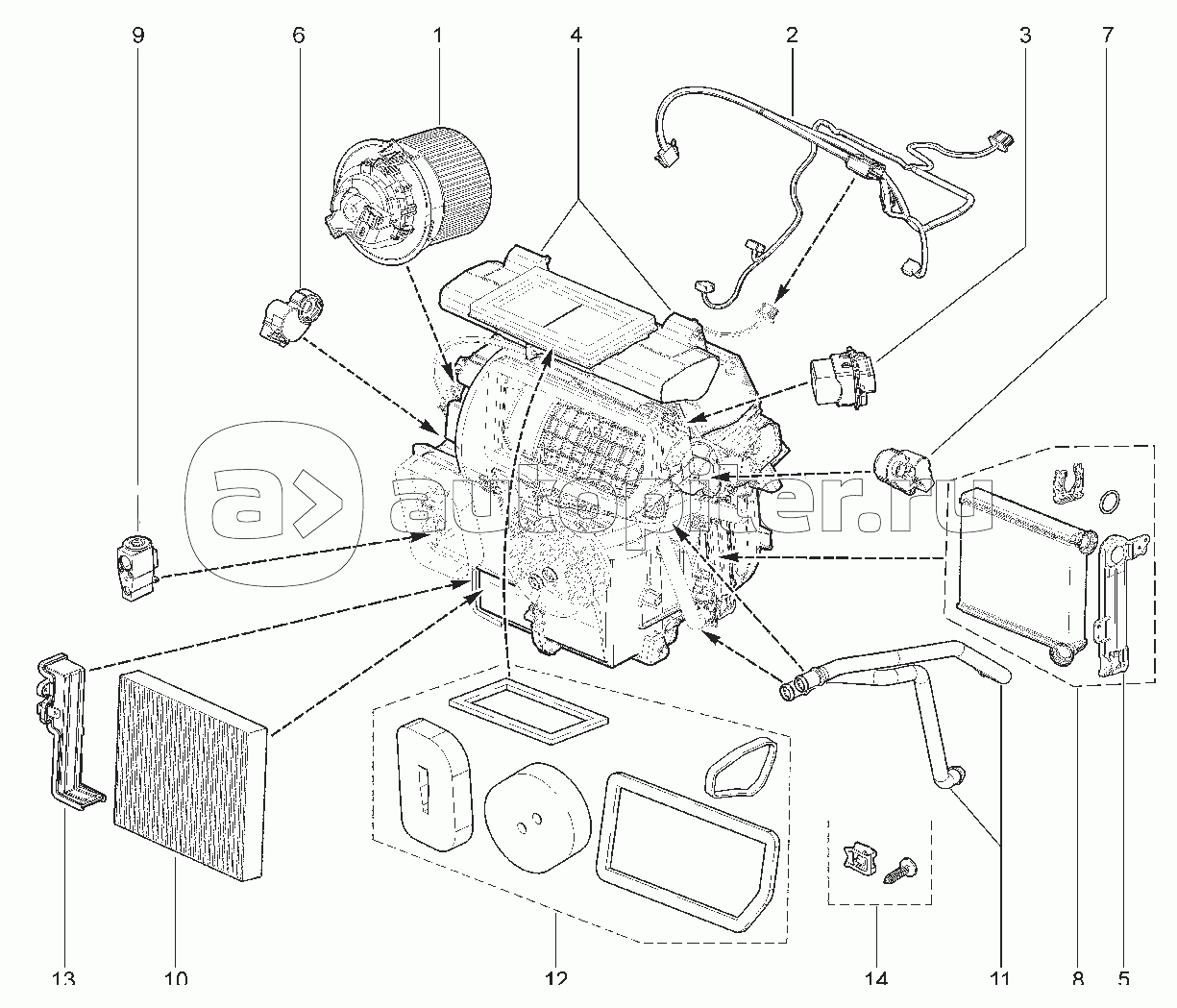 9
6
1
4
2
3
7

autopiter.ru

13
10
12
14
11
8
5