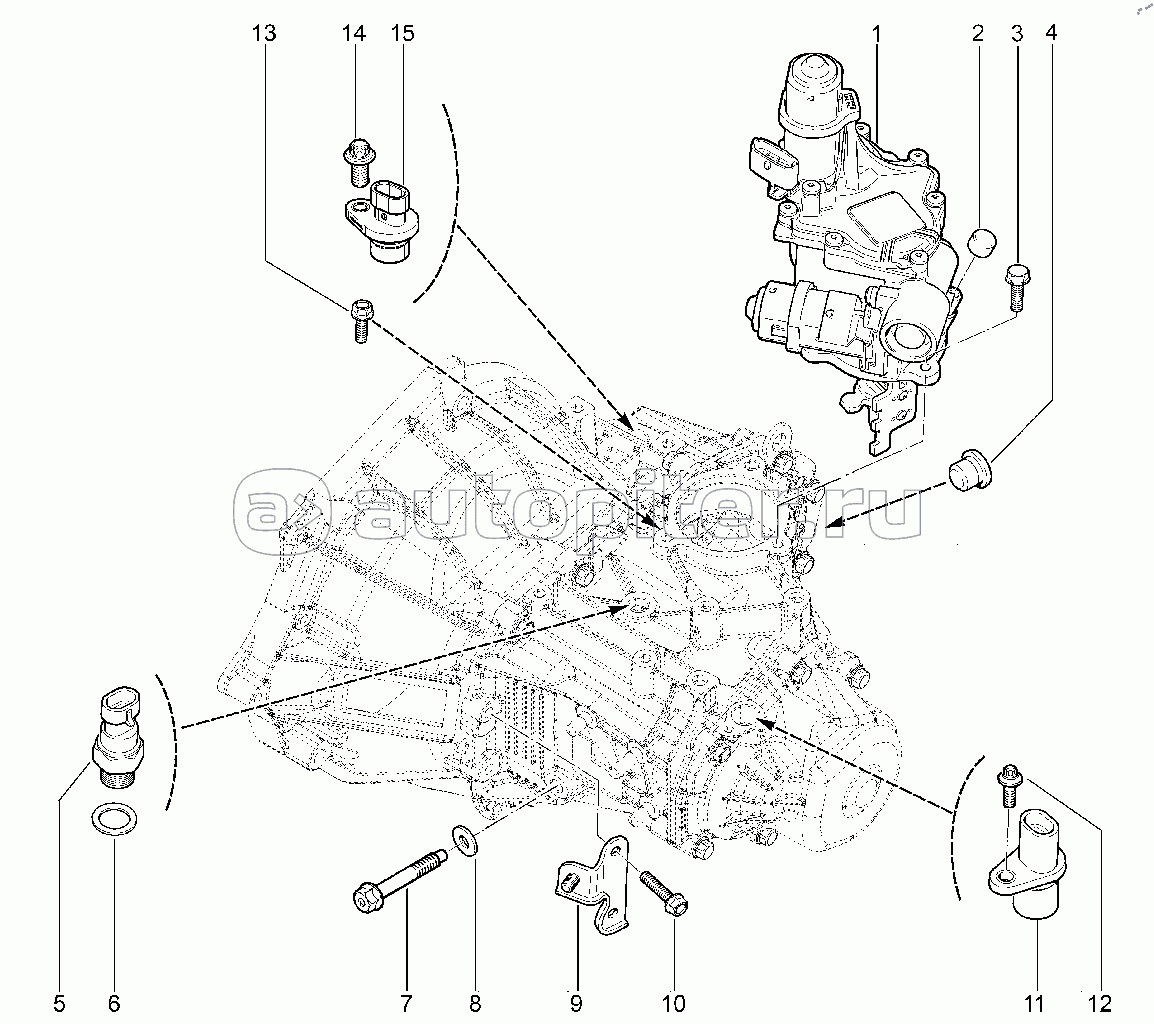 13
14
15
1
2
3
4
autopiter.ru
5
6
7
8
9
10
11
12