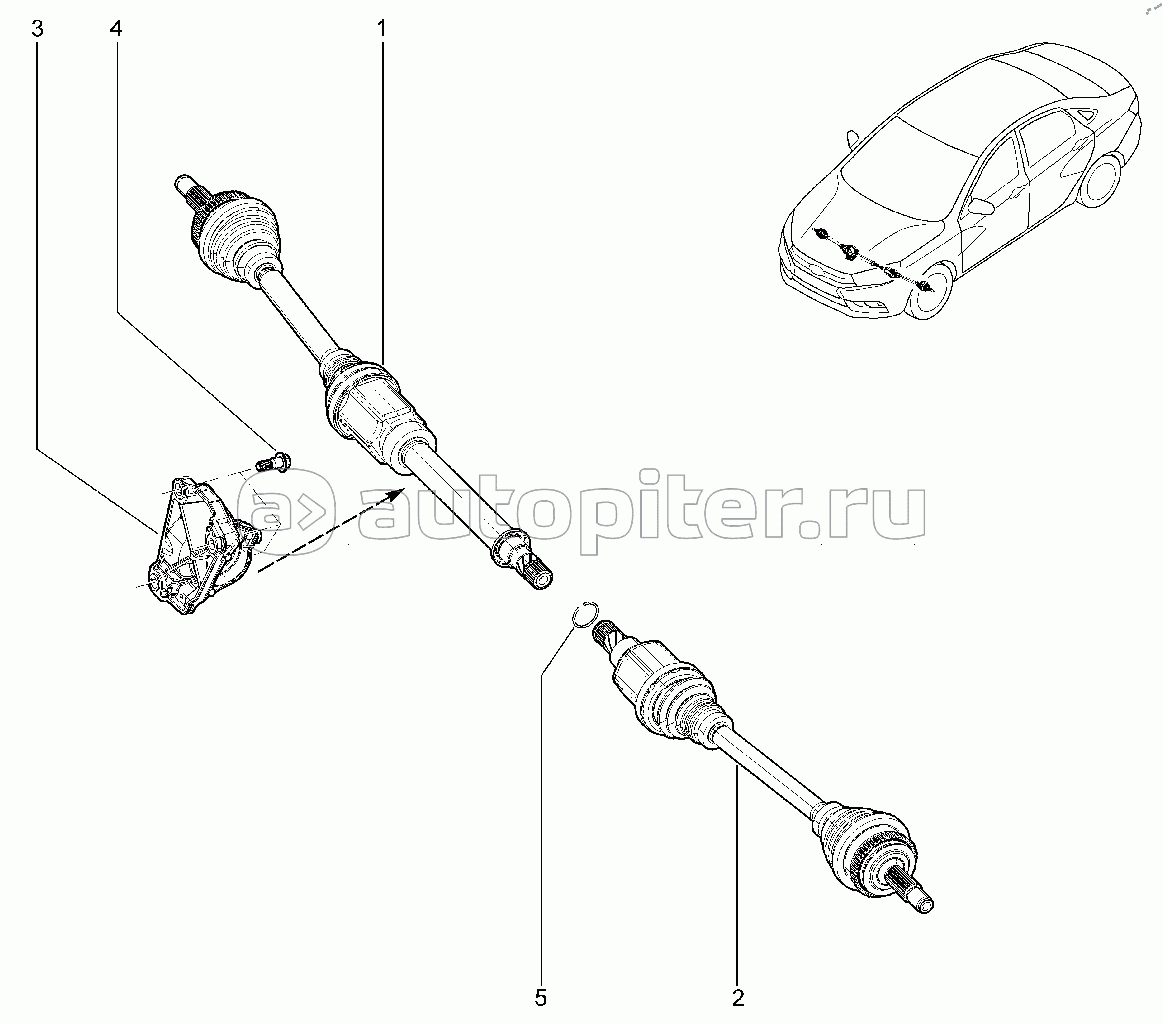 3
4
1
autopiter.ru
5
2