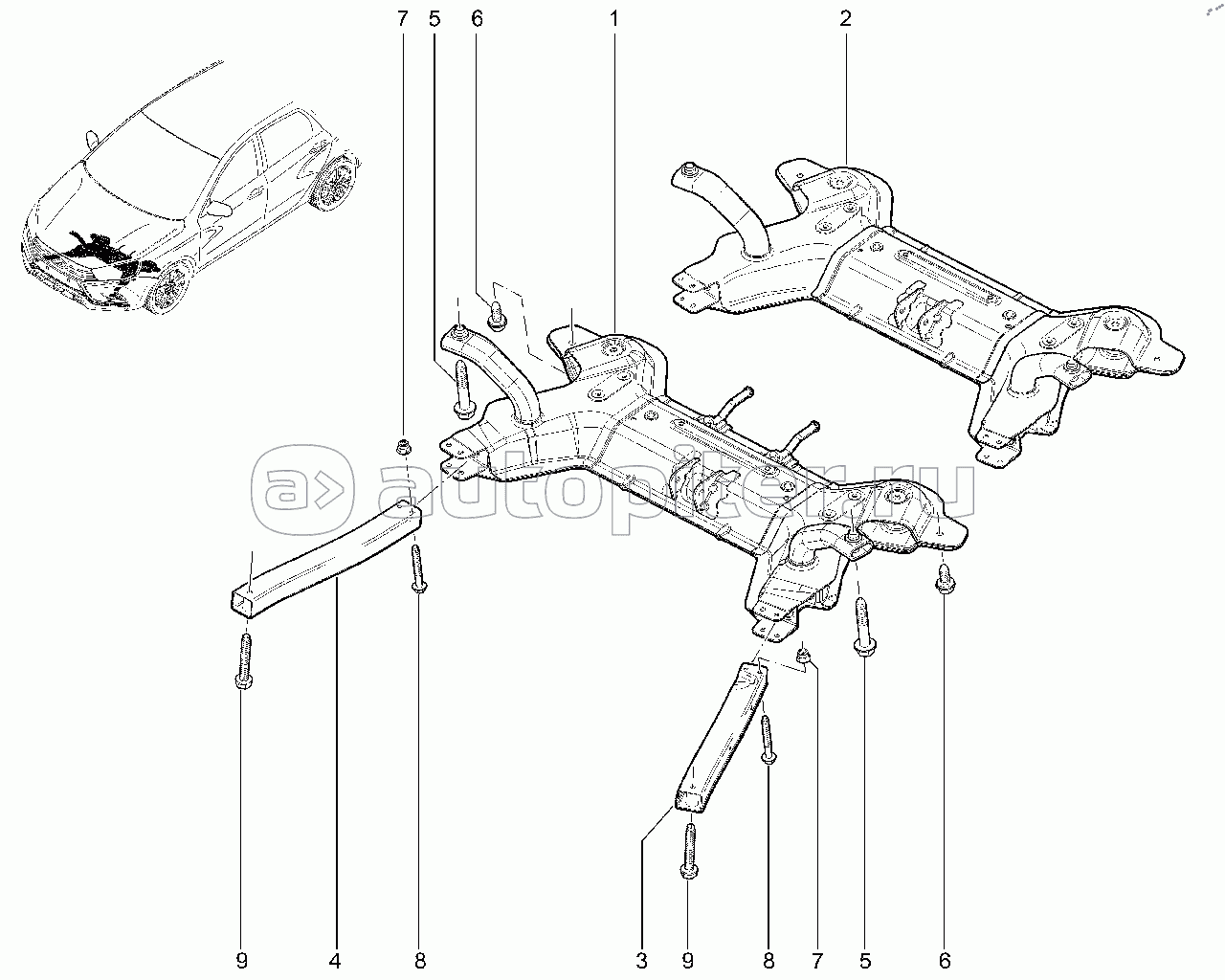 7
5
6
1
2
autopiter.ru
9
4
8
3
9
8
7
5
6