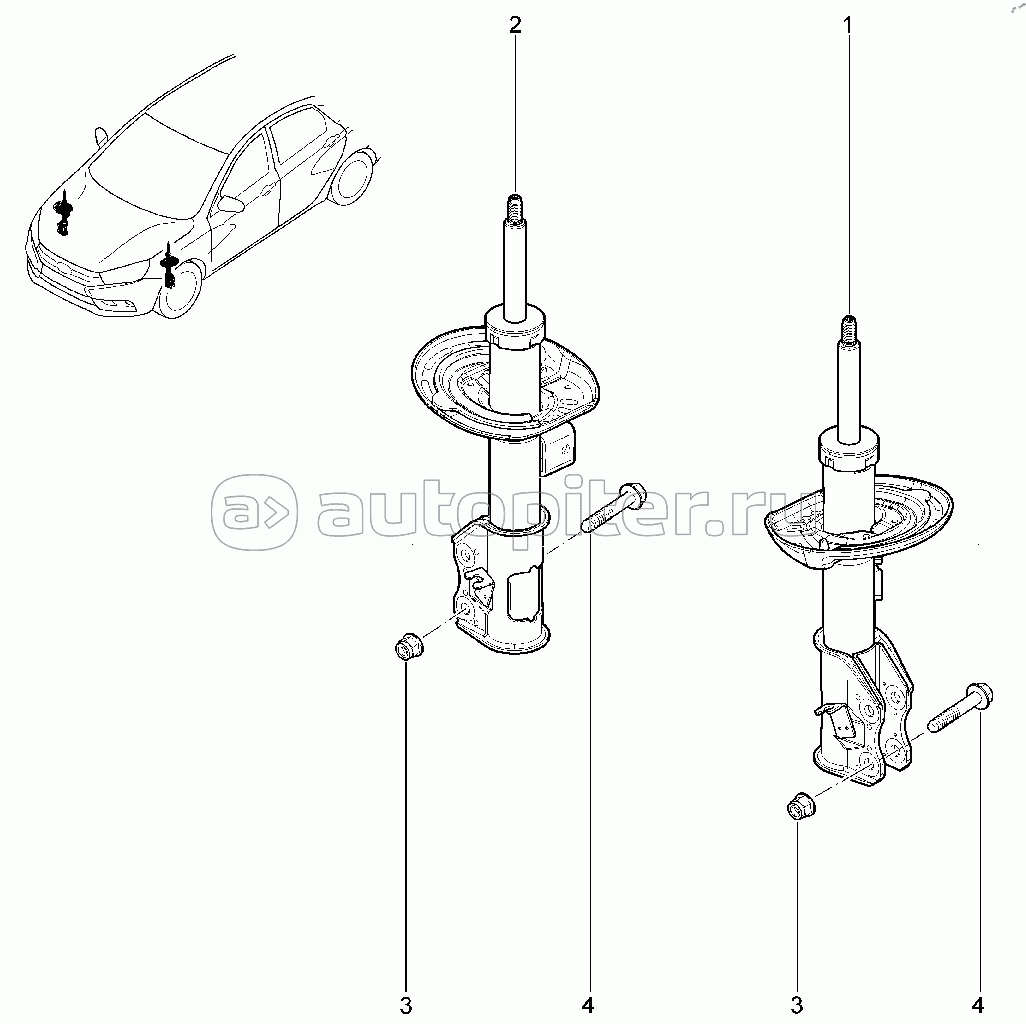 2
1
autopiter.ru
3
4
3
4