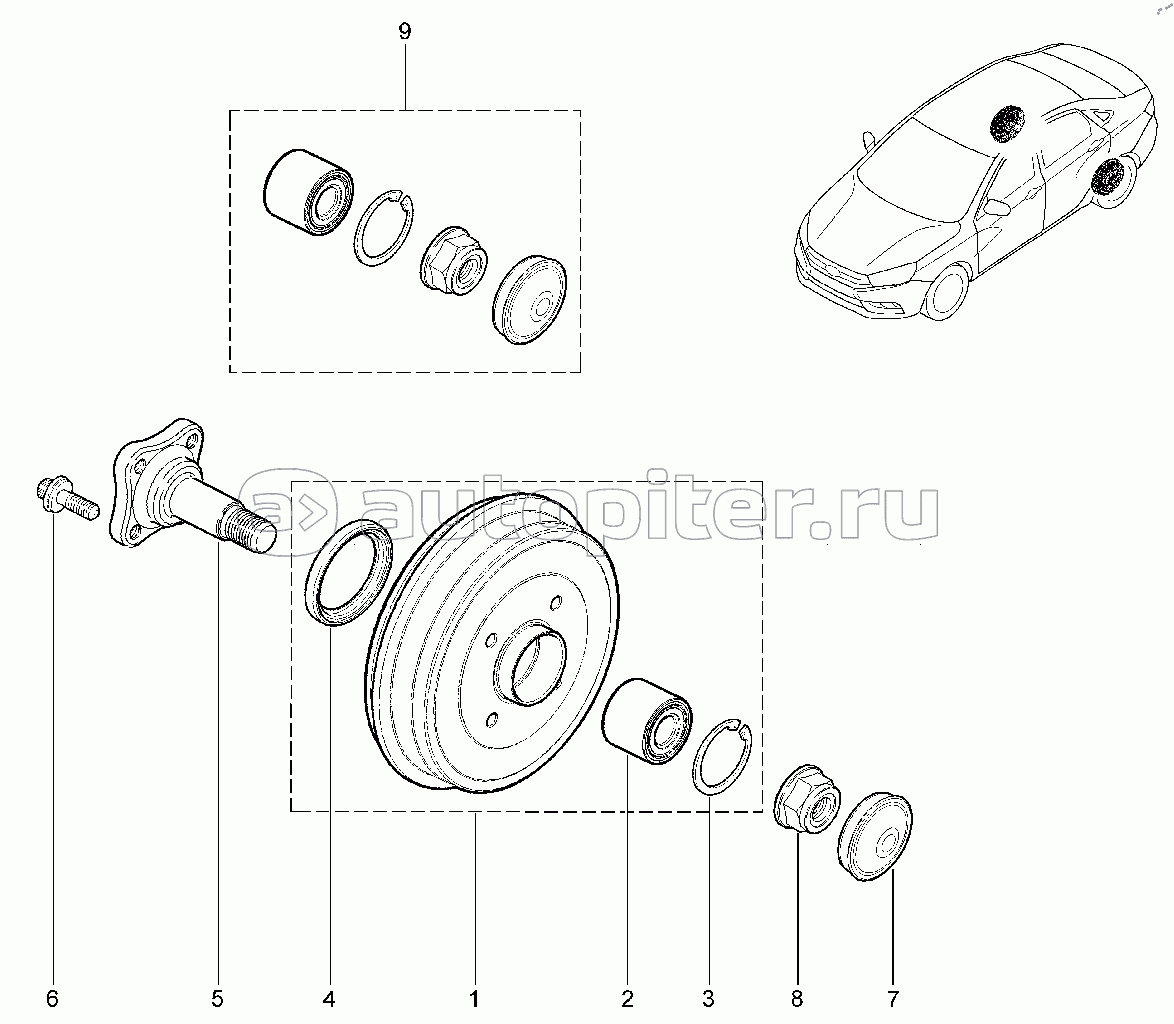 9

autopiter.ru

6 5 4 1 2 3 8 7