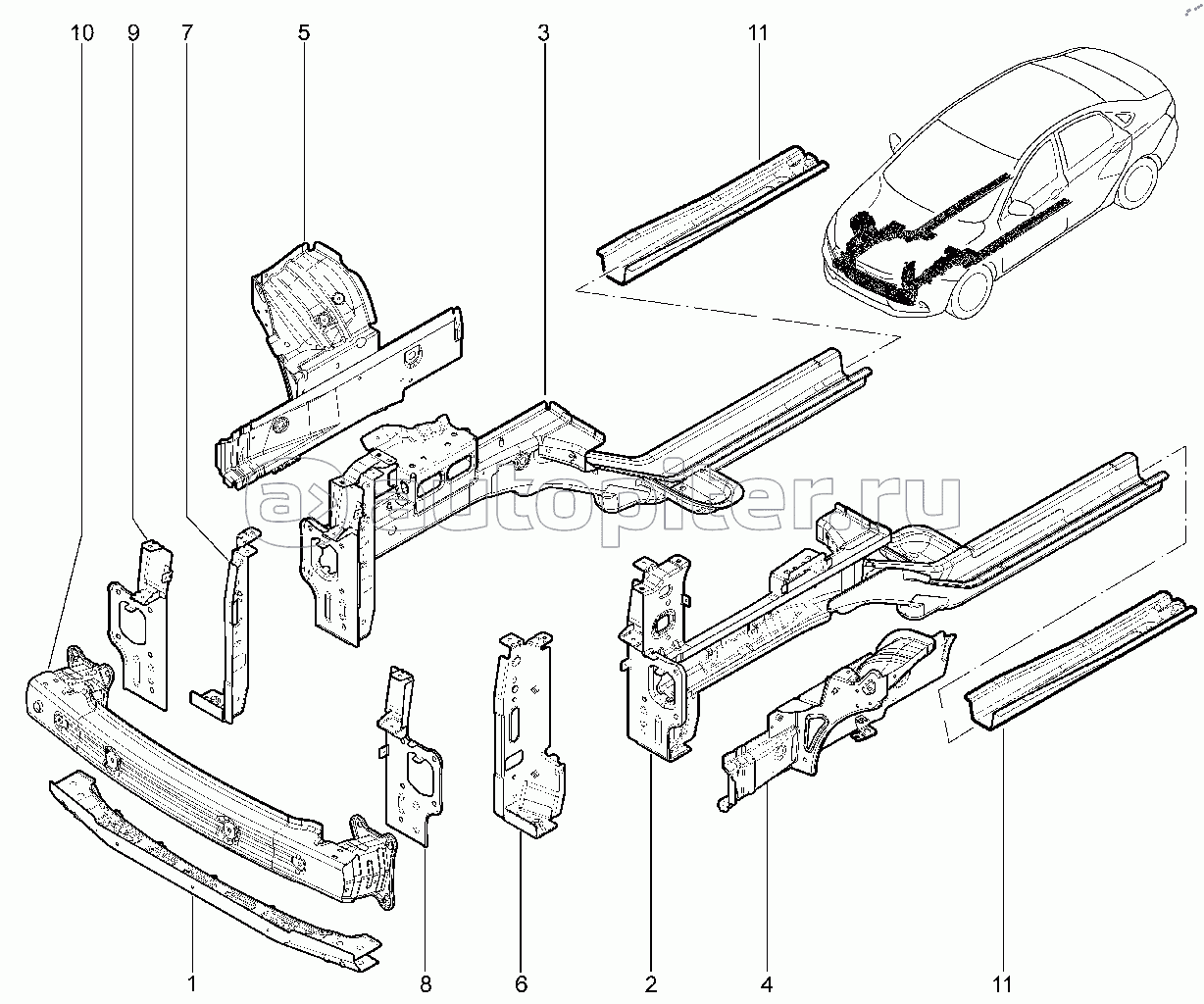 10
9
7
5
3
11
autopiter.ru
1
8
6
2
4
11