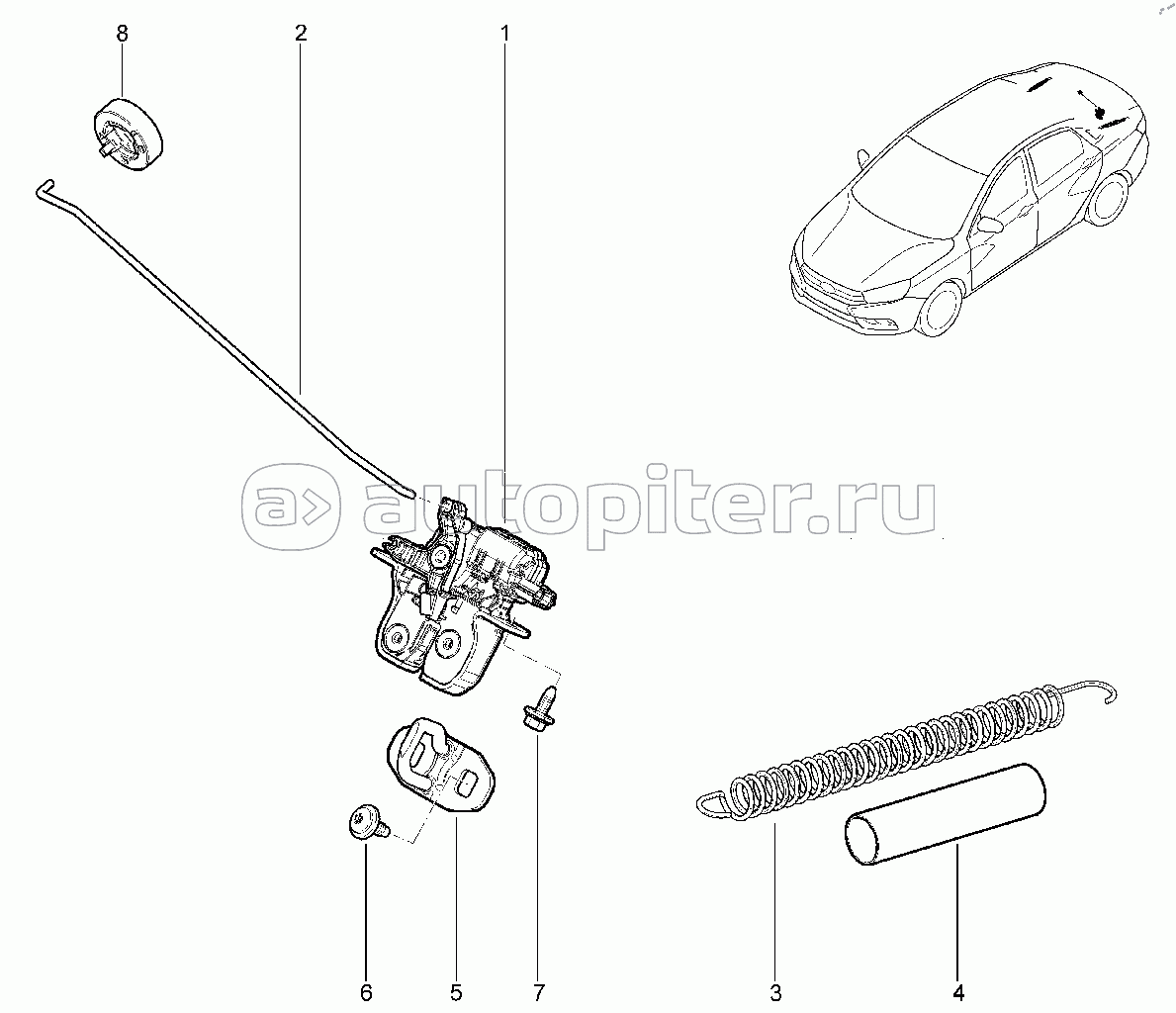 8
2
1
autopiter.ru
6
5
7
3
4