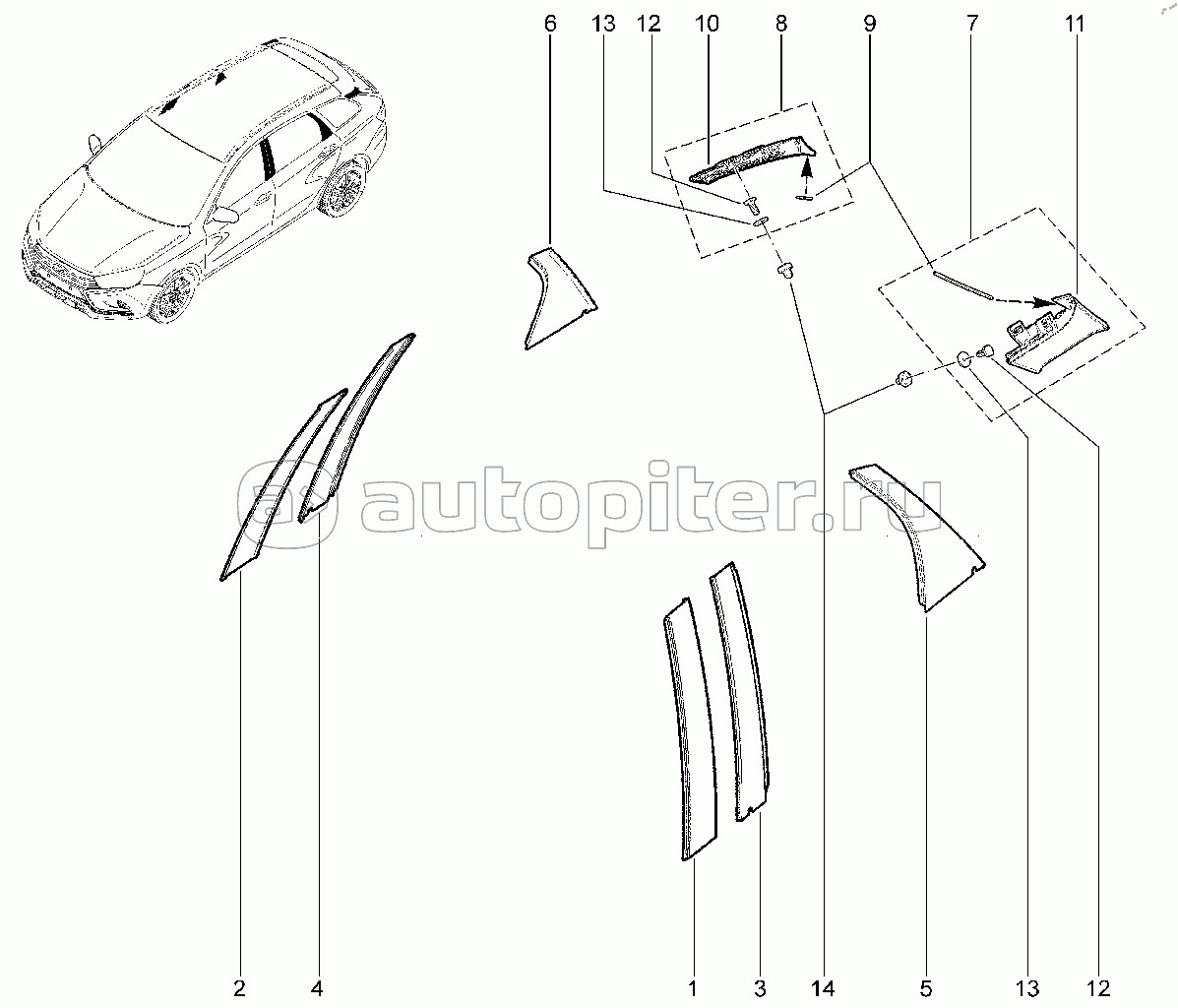 6
13
12
10
8
9
7
11

autopiter.ru

2
4
1
3
14
5
13
12