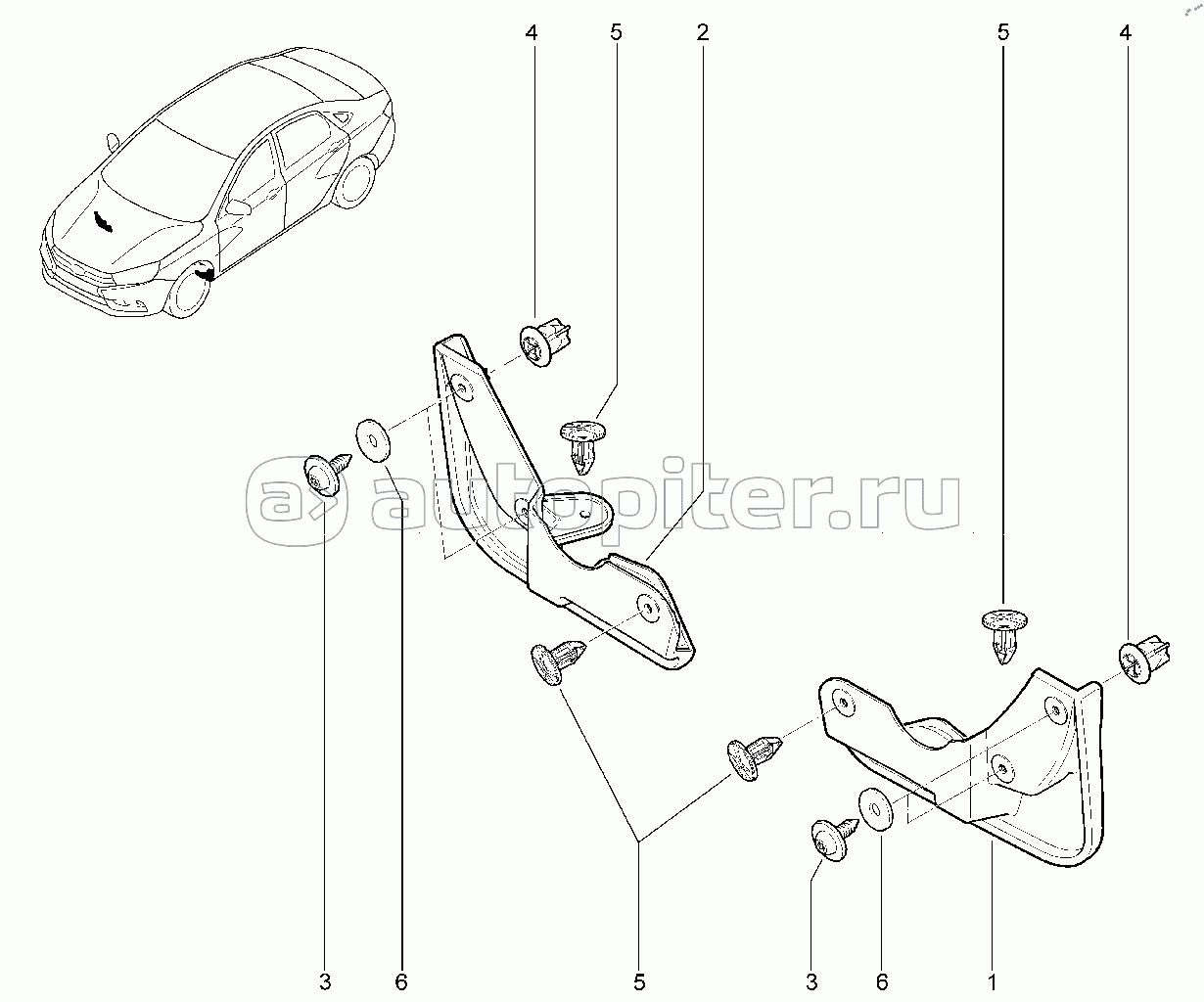 4
5
2
5
4
autopiter.ru
3
6
5
3
6
1