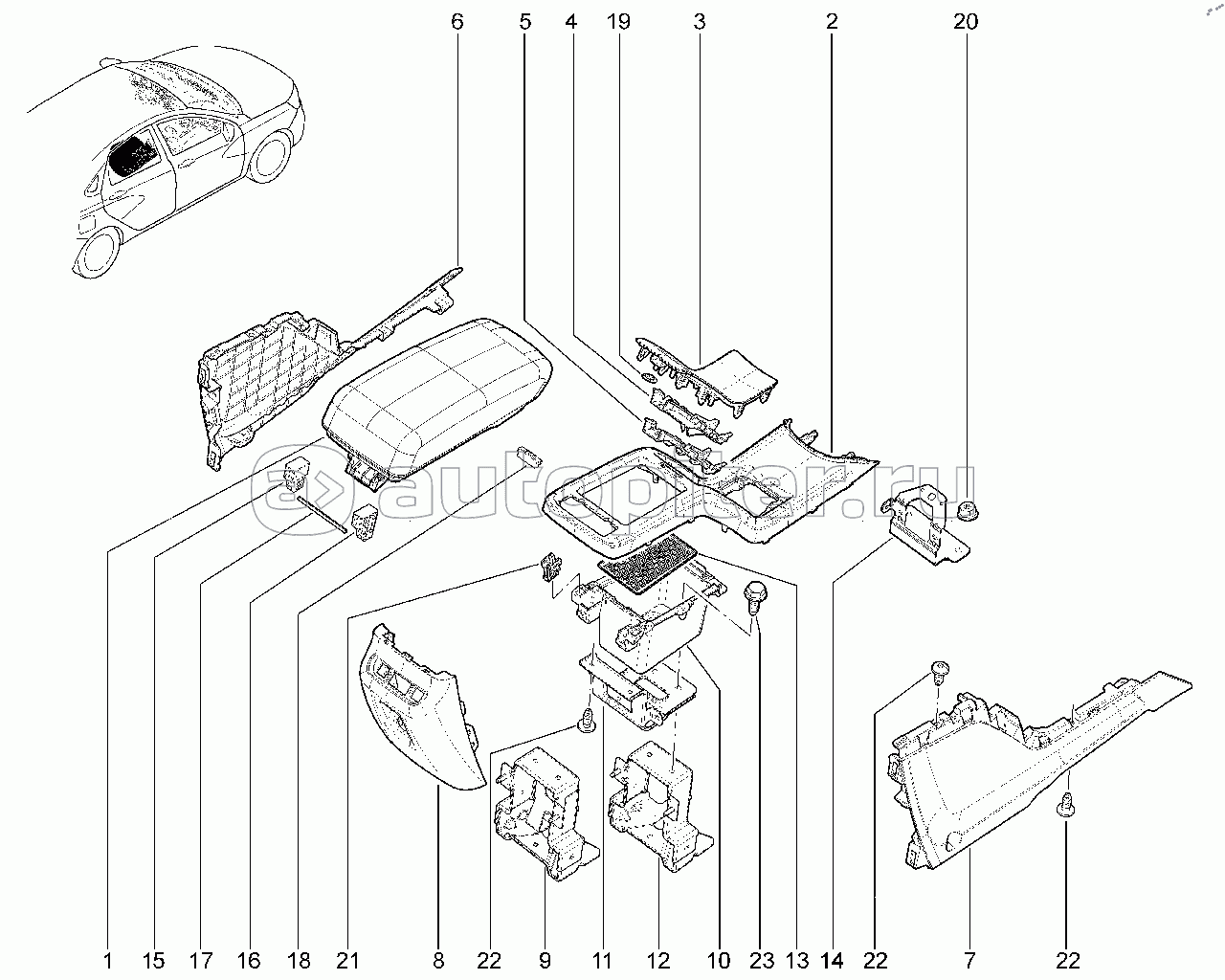 6 5 4 19 3 2 20

autopiter.ru

1 15 17 16 18 21 8 22 9 11 12 10 23 13 14 22 7 22