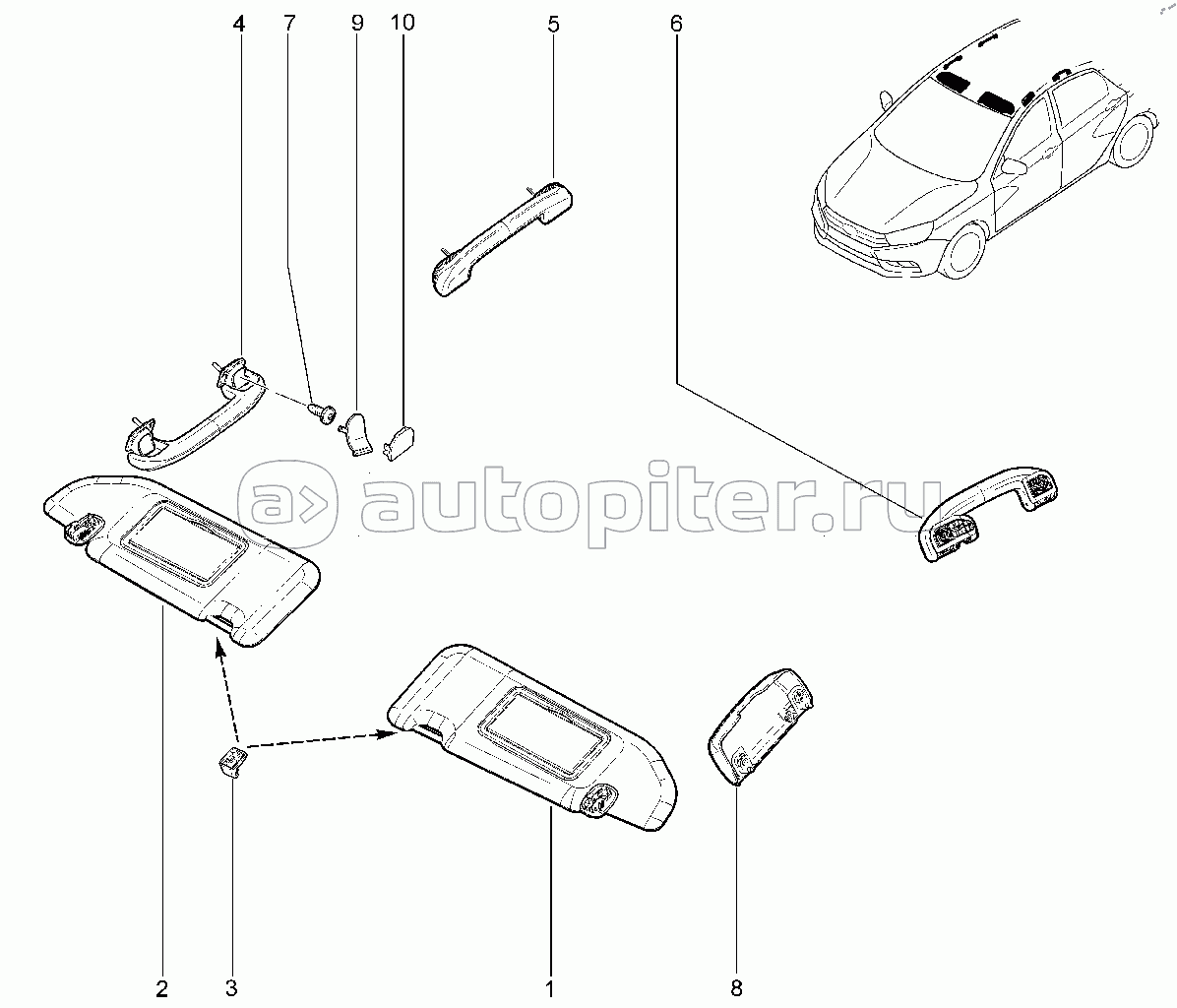 4
7
9
10
5
6
autopiter.ru
2
3
1
8