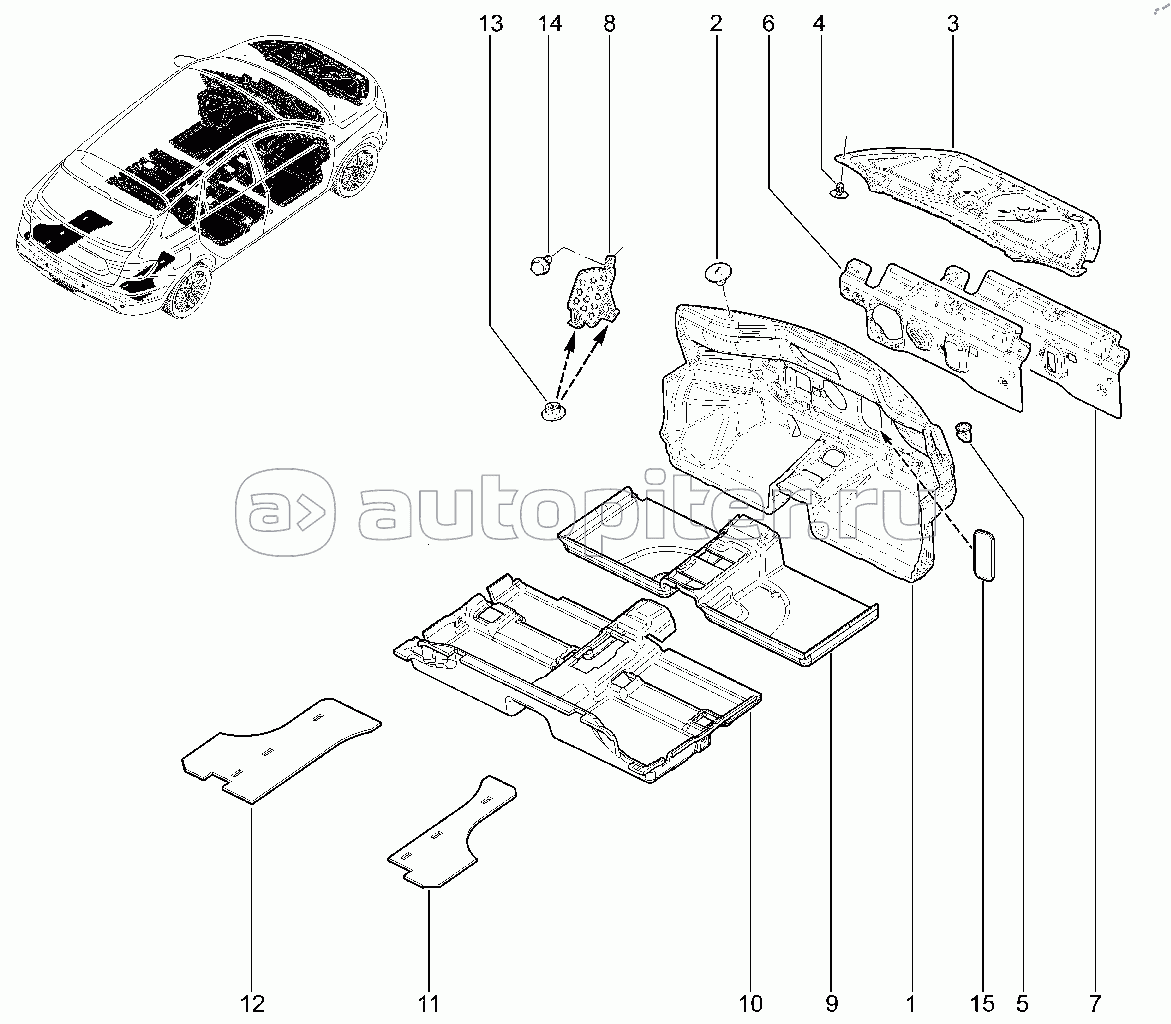 13 14 8 2 6 4 3

autopiter.ru

12 11 10 9 1 15 5 7