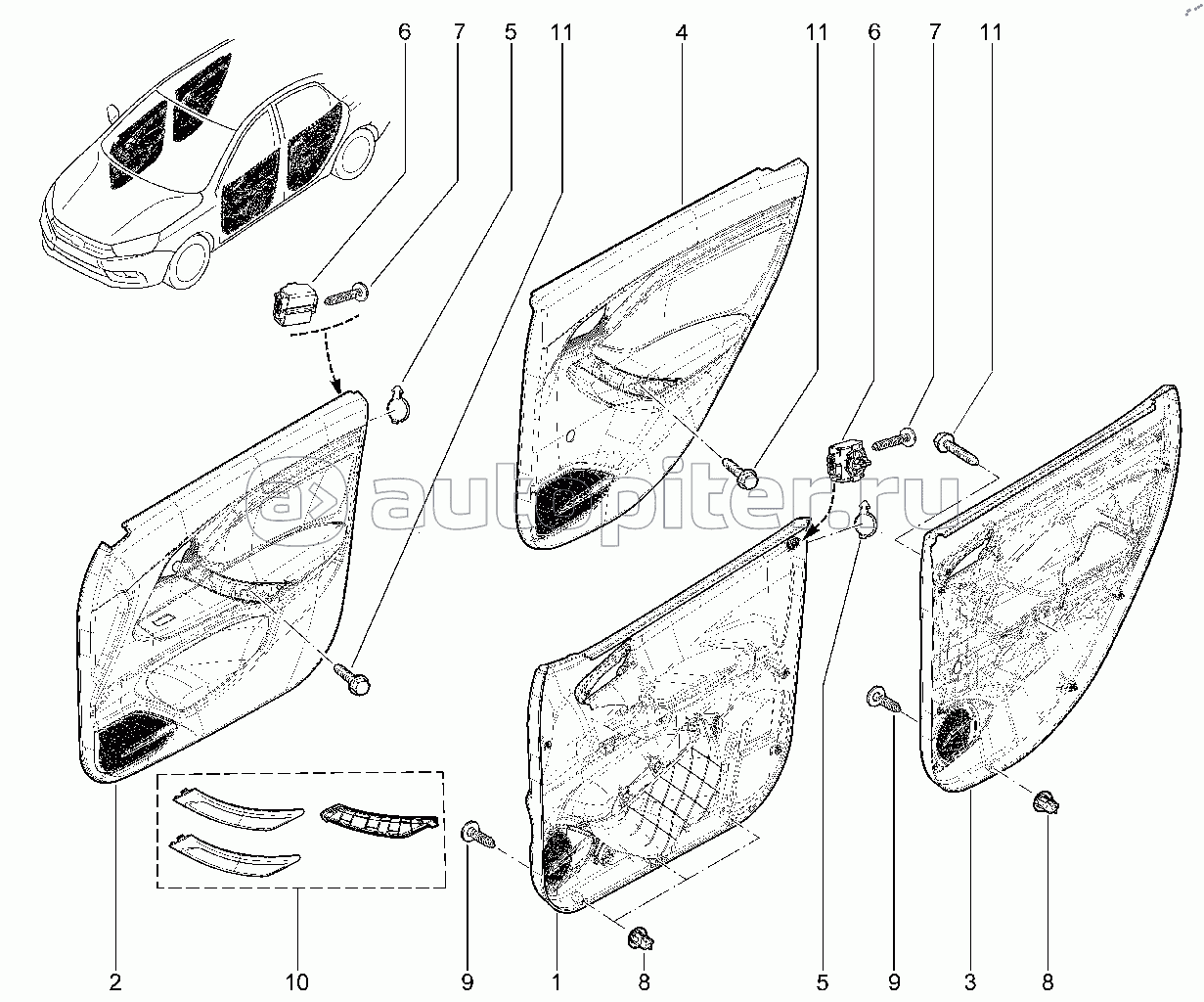 6 7 5 11 4 11 6 7 11

autopiter.ru

2 10 9 1 8 5 9 3 8